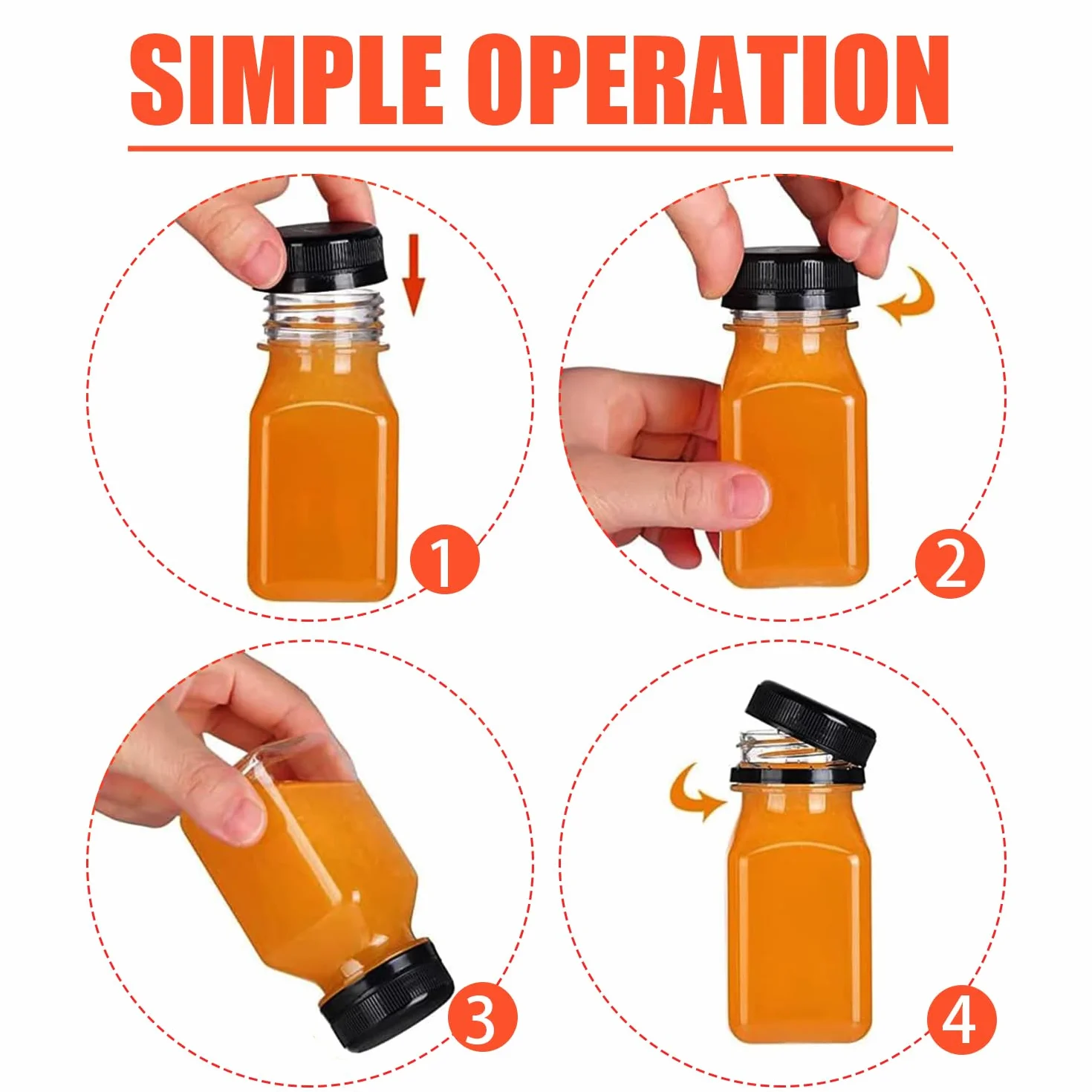 SIMPLE OPERATION

1

2

3

4