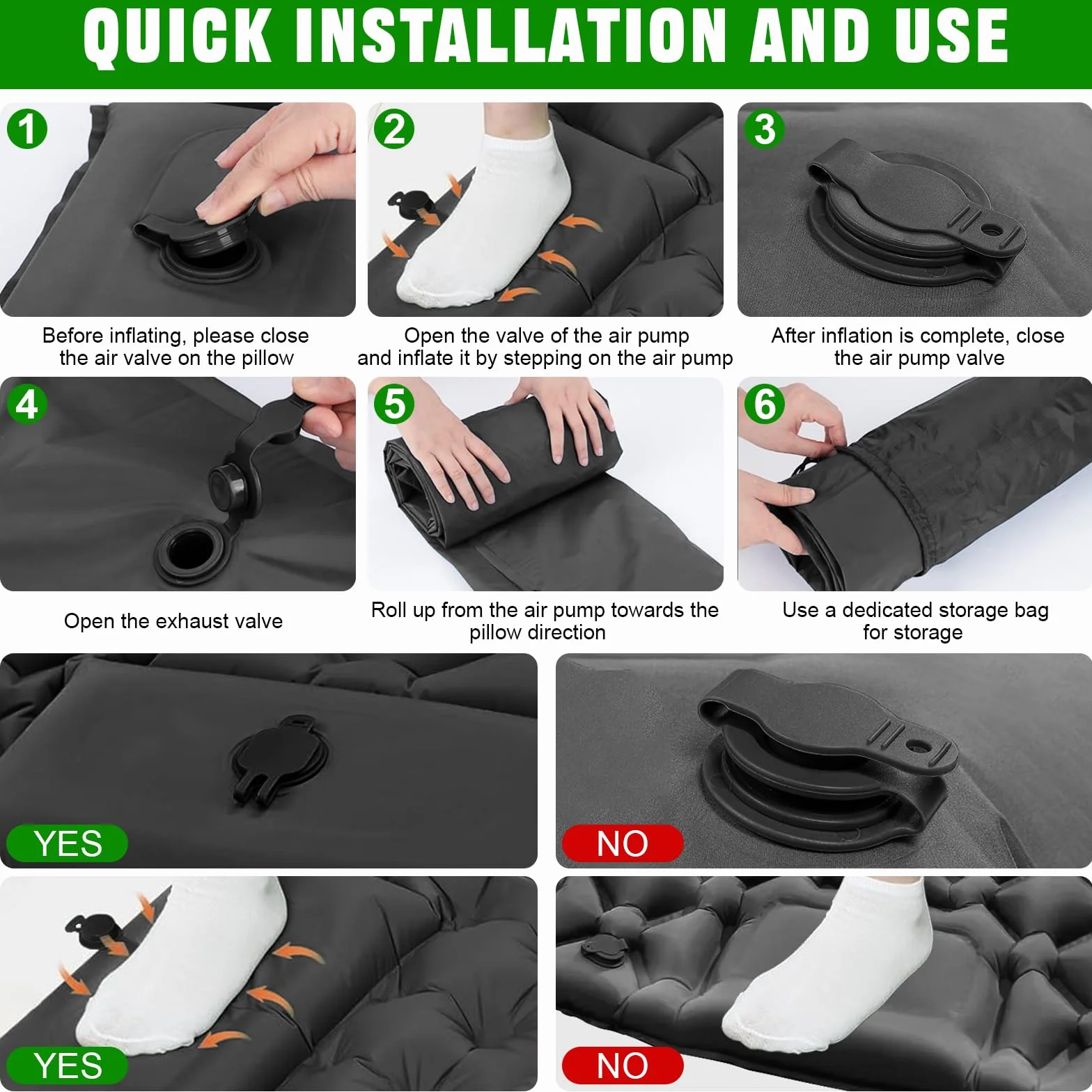 QUICK INSTALLATION AND USE

1

Before inflating, please close the air valve on the pillow

2

Open the valve of the air pump and inflate it by stepping on the air pump

3

After inflation is complete, close the air pump valve

4

Open the exhaust valve

5

Roll up from the air pump towards the pillow direction

6

Use a dedicated storage bag for storage

YES

NO

YES

NO