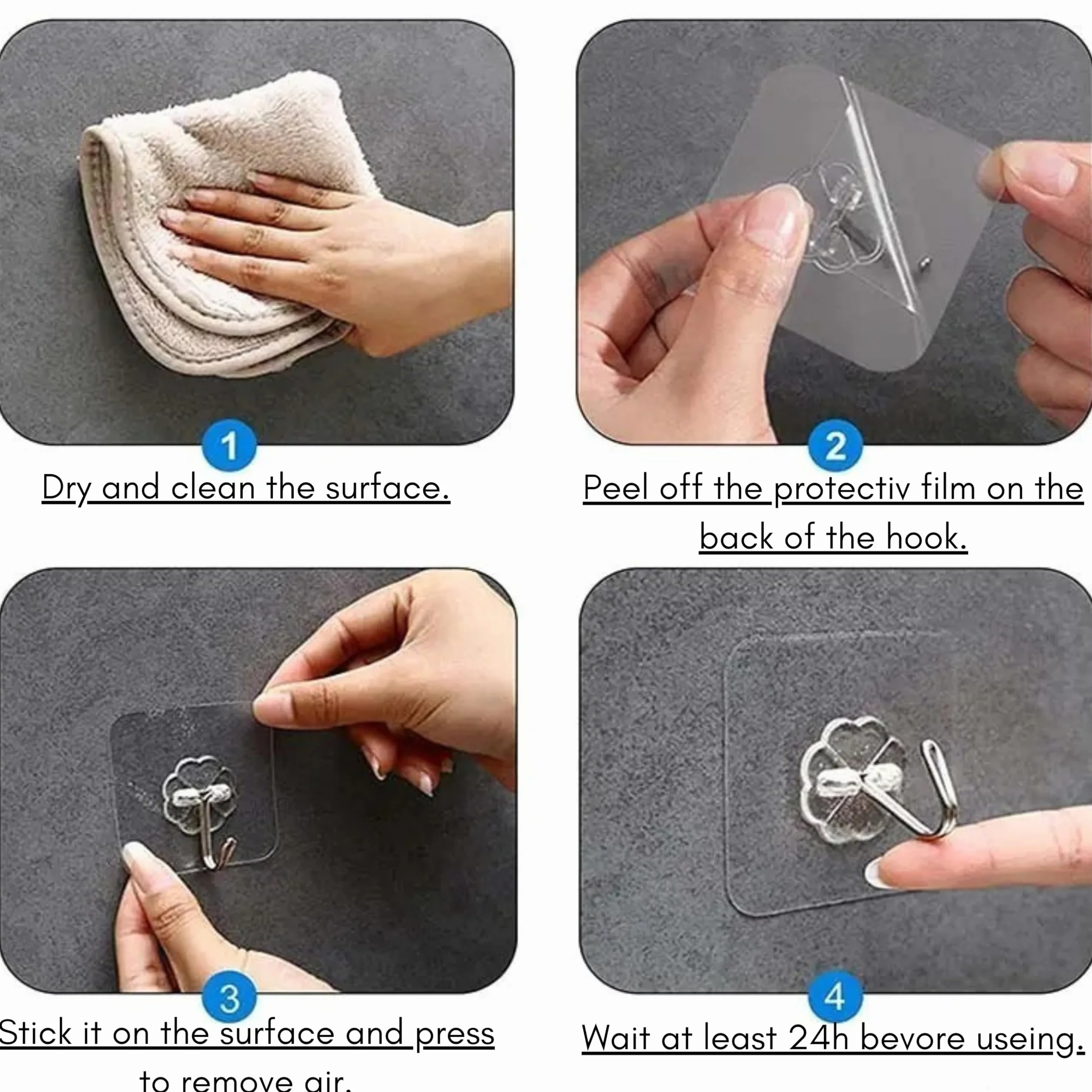 1

Dry and clean the surface.

2

Peel off the protectiv film on the back of the hook.

3

Stick it on the surface and press to remove air.

4

Wait at least 24h bevore useing.