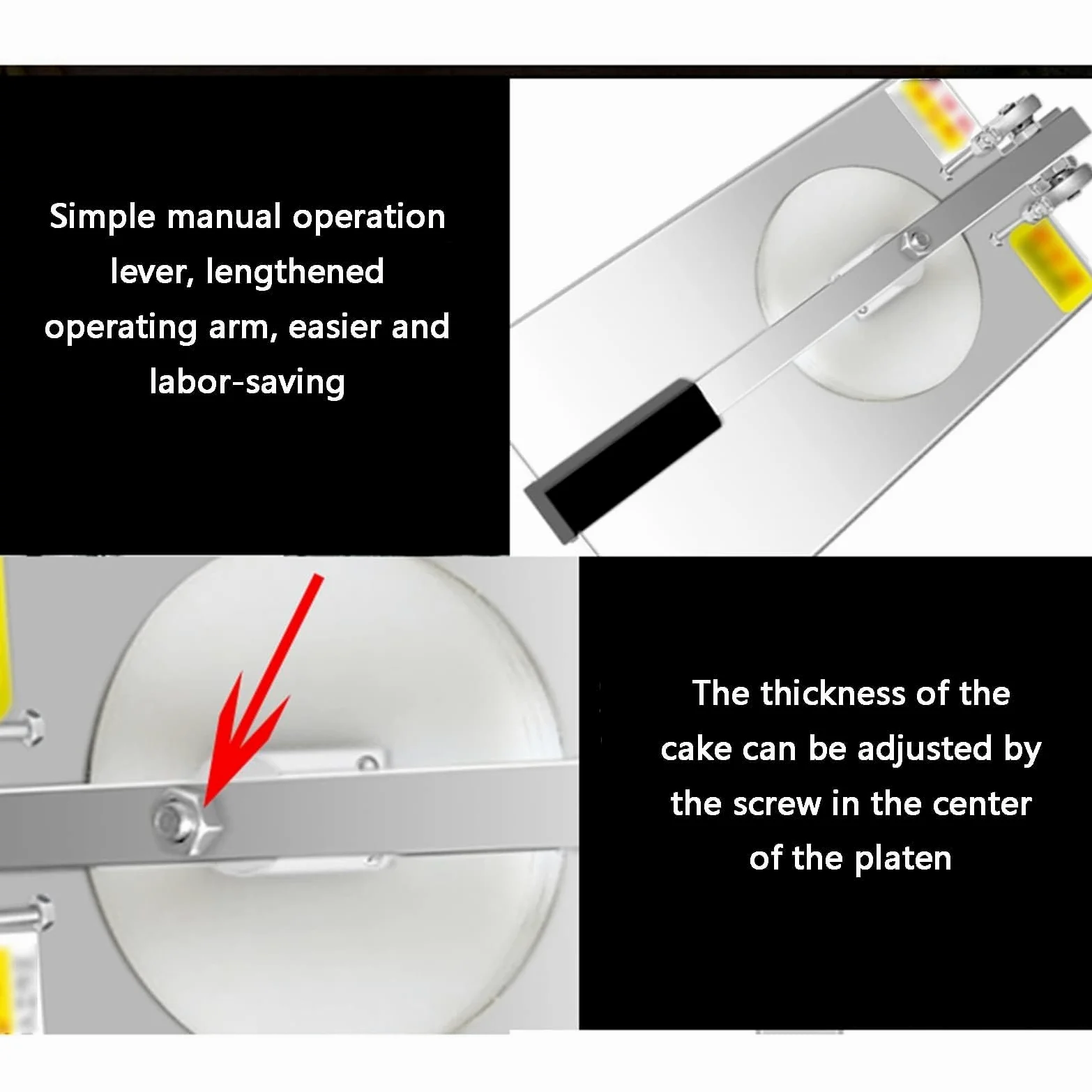 Simple manual operation lever, lengthened operating arm, easier and labor-saving

The thickness of the cake can be adjusted by the screw in the center of the platen