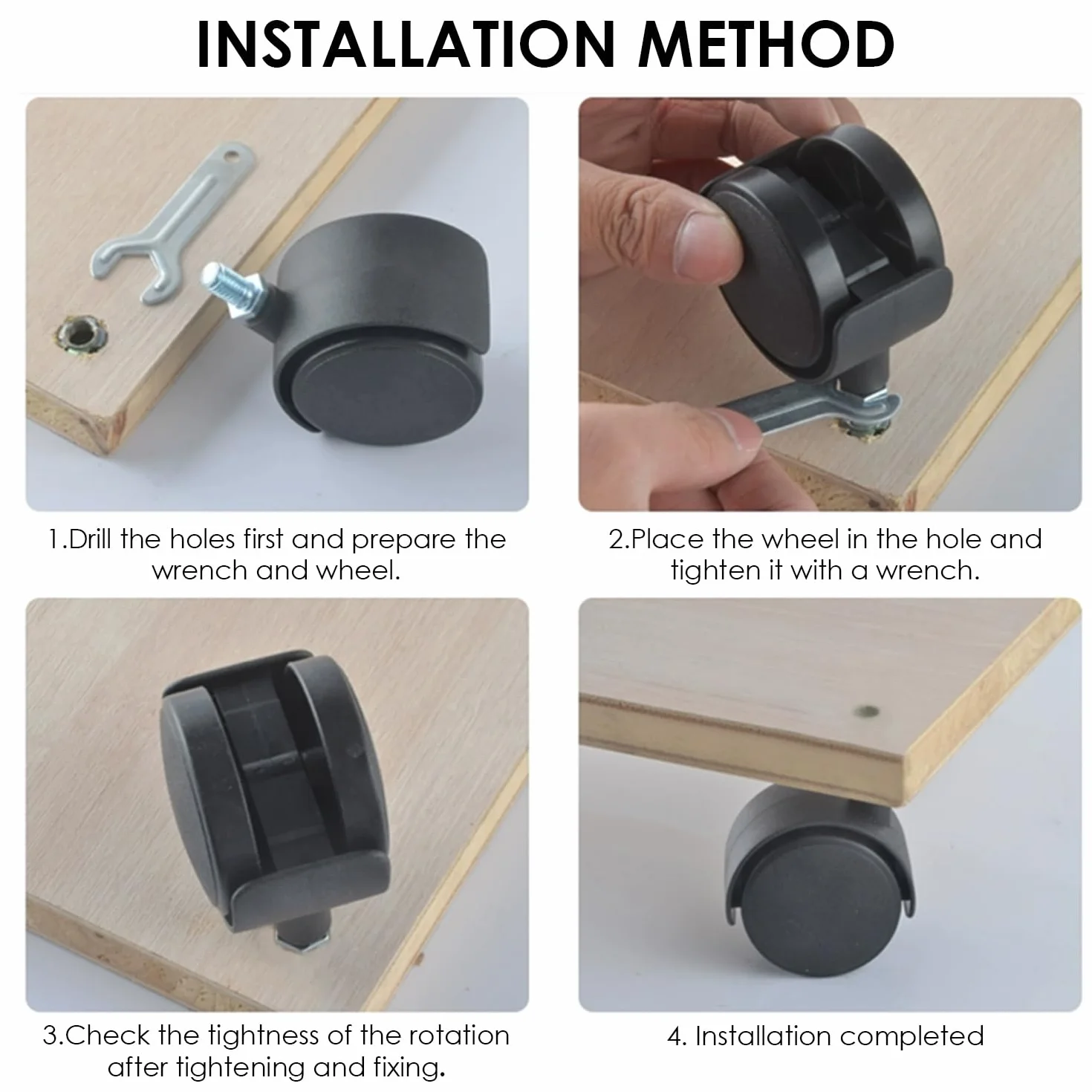 INSTALLATION METHOD

1.Drill the holes first and prepare the wrench and wheel.

2.Place the wheel in the hole and tighten it with a wrench.

3.Check the tightness of the rotation after tightening and fixing.

4. Installation completed