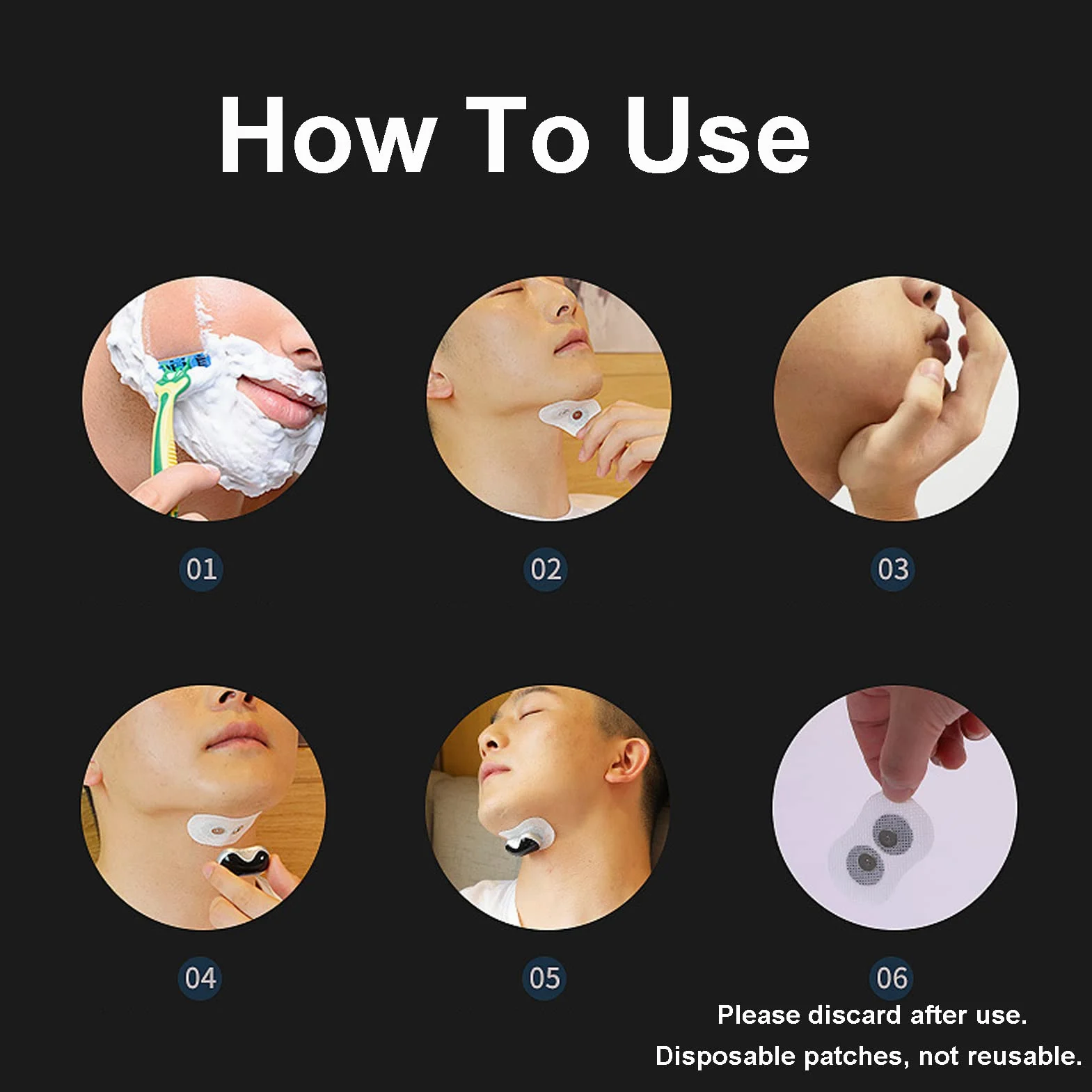 How To Use

01

02

03

04

05

06

Please discard after use.

Disposable patches, not reusable.