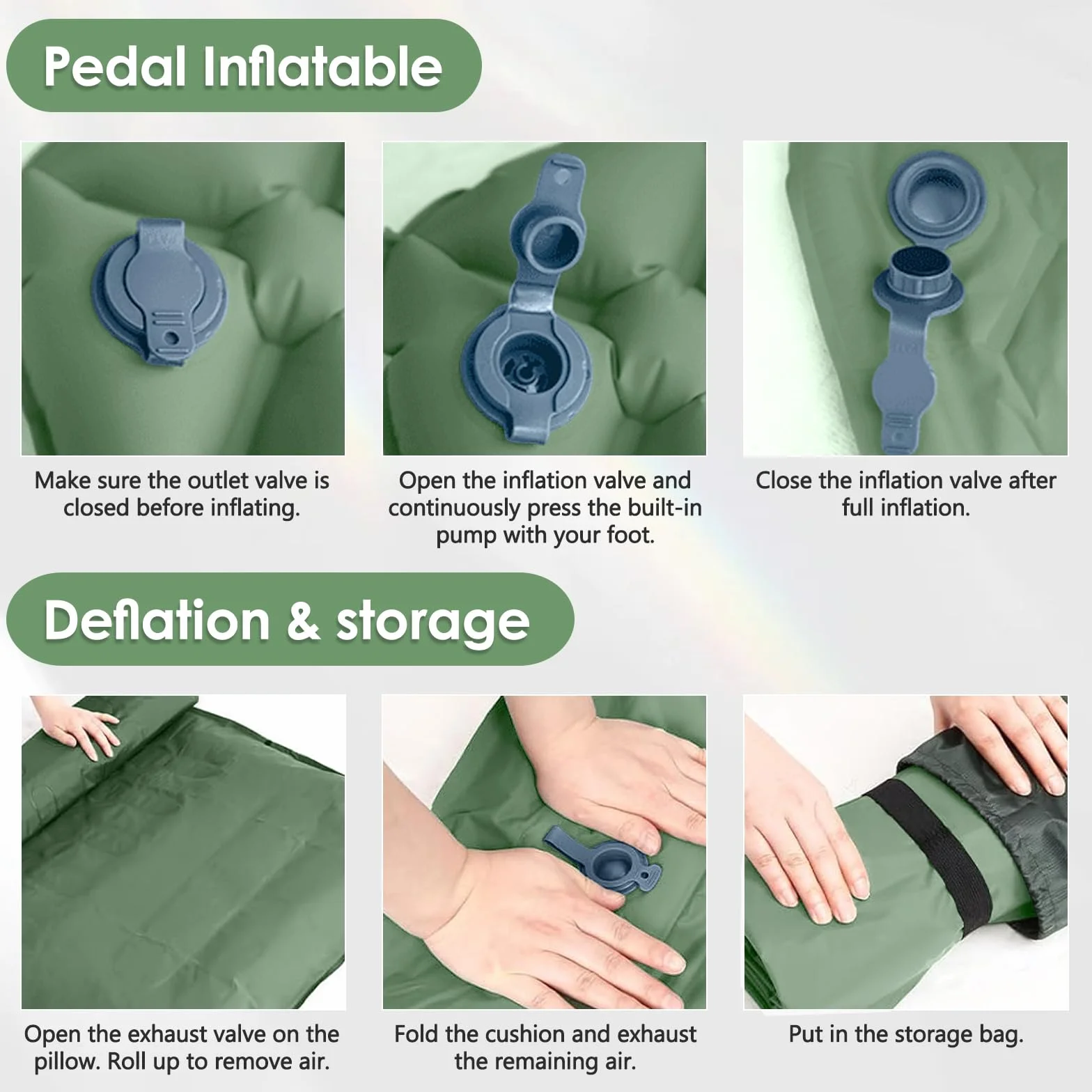 Pedal Inflatable

Make sure the outlet valve is closed before inflating.

Open the inflation valve and continuously press the built-in pump with your foot.

Close the inflation valve after full inflation.

Deflation & storage

Open the exhaust valve on the pillow. Roll up to remove air.

Fold the cushion and exhaust the remaining air.

Put in the storage bag.