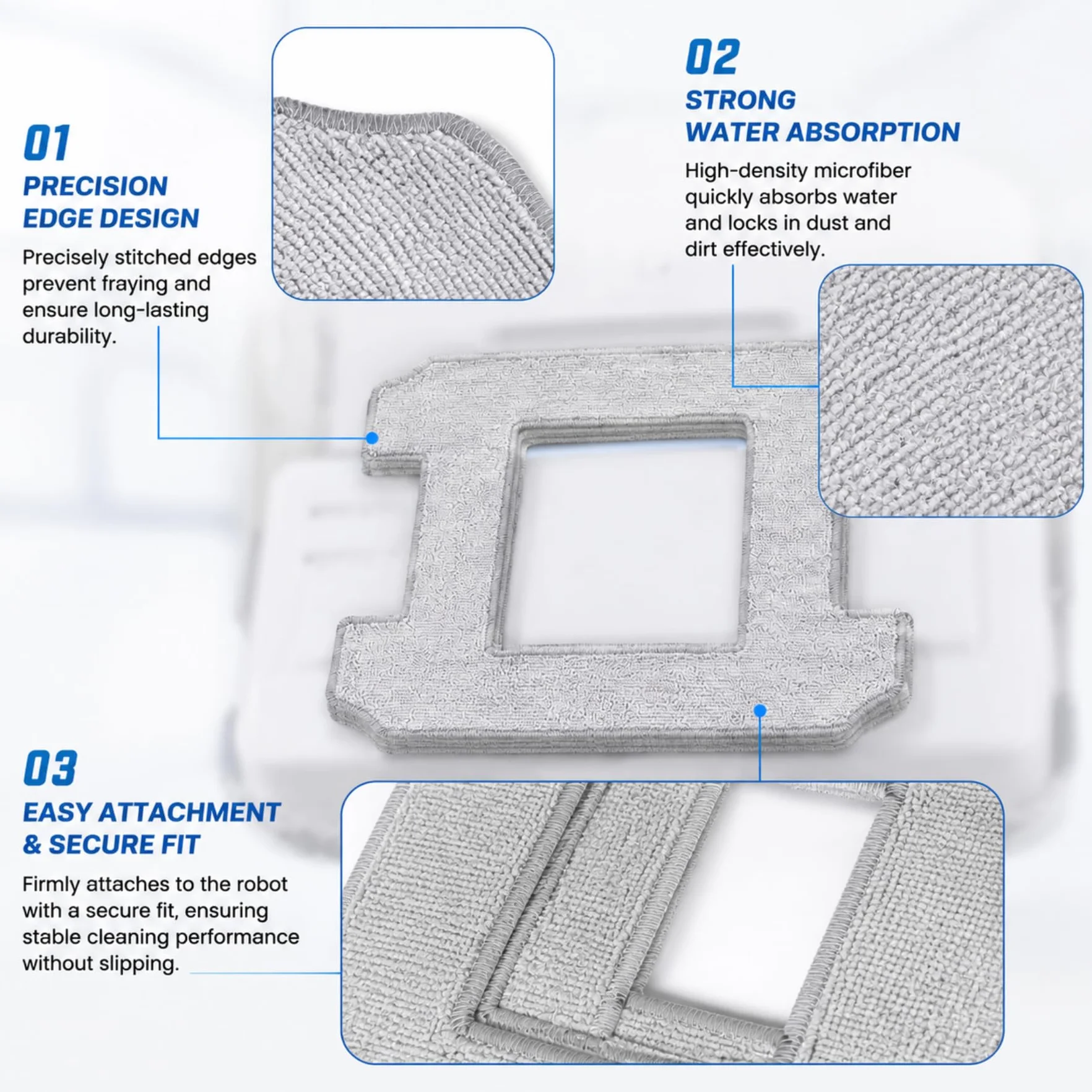 01
PRECISION
EDGE DESIGN

Precisely stitched edges prevent fraying and ensure long-lasting durability.

02
STRONG
WATER ABSORPTION

High-density microfiber quickly absorbs water and locks in dust and dirt effectively.

03
EASY ATTACHMENT
& SECURE FIT

Firmly attaches to the robot with a secure fit, ensuring stable cleaning performance without slipping.