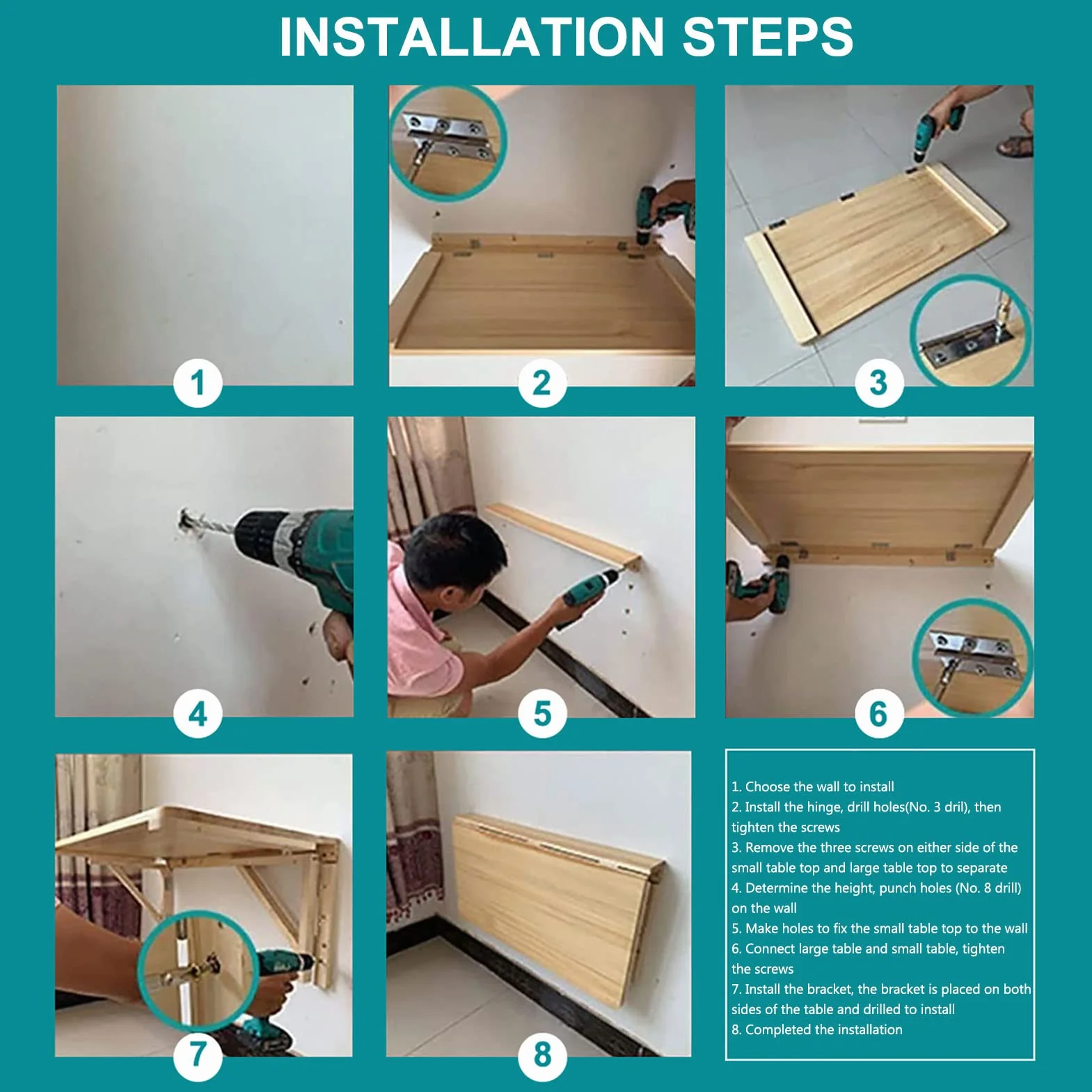 INSTALLATION STEPS

1

2

3

4

5

6

7

8

1. Choose the wall to install
2. Install the hinge, drill holes(No. 3 dril), then tighten the screws
3. Remove the three screws on either side of the small table top and large table top to separate
4. Determine the height, punch holes (No. 8 drill) on the wall
5. Make holes to fix the small table top to the wall
6. Connect large table and small table, tighten the screws
7. Install the bracket, the bracket is placed on both sides of the table and drilled to install
8. Completed the installation