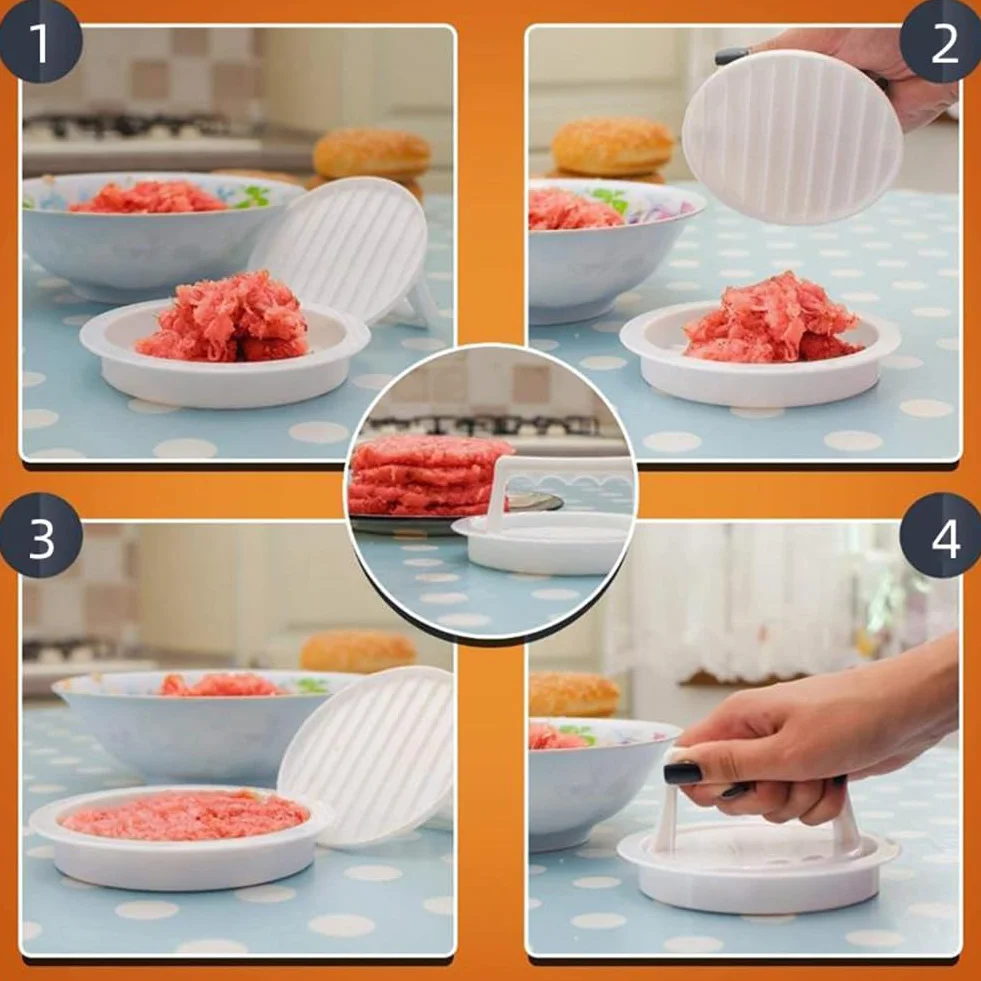 1
2
3
4