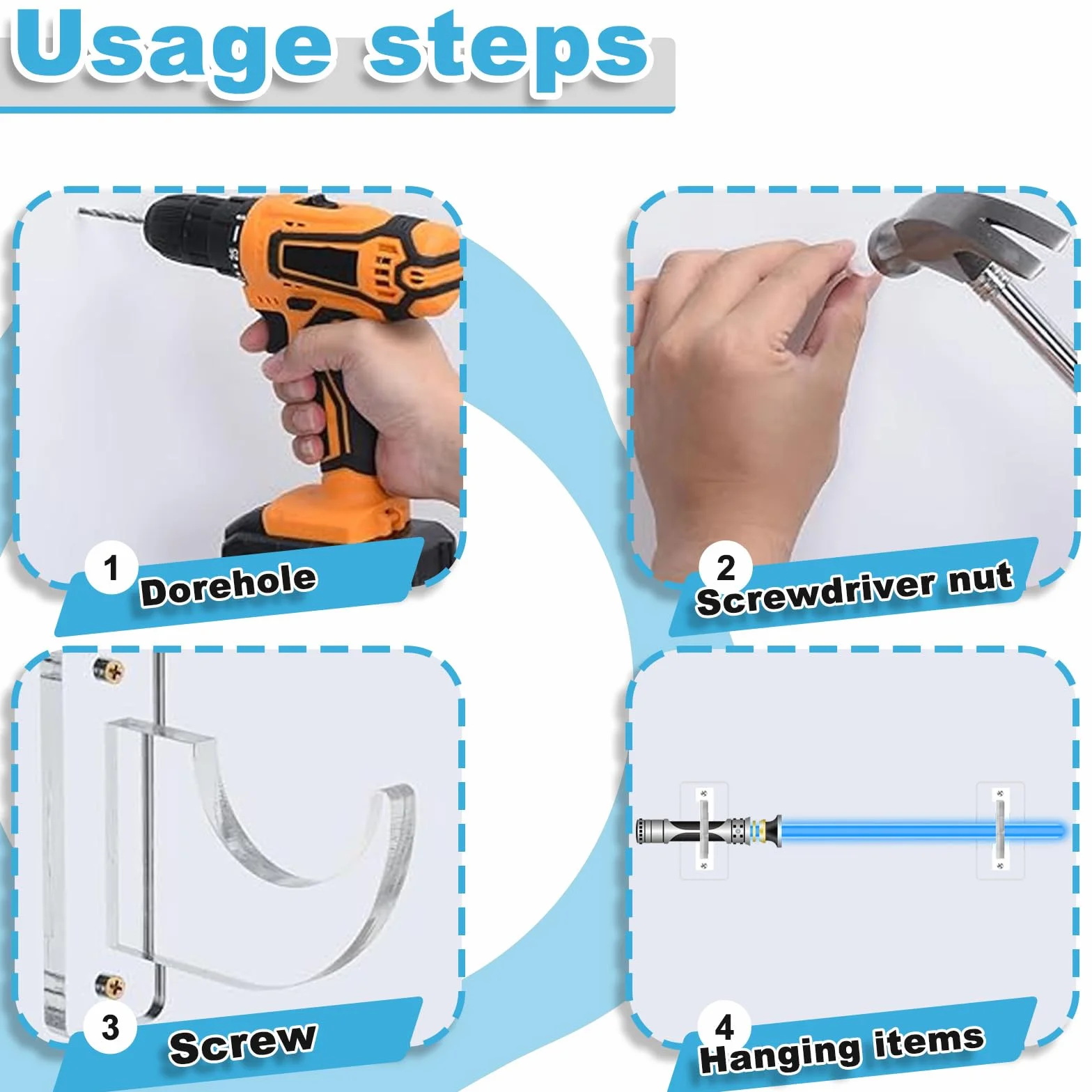 Usage steps

1 Dorehole

2 Screwdriver nut

3 Screw

4 Hanging items