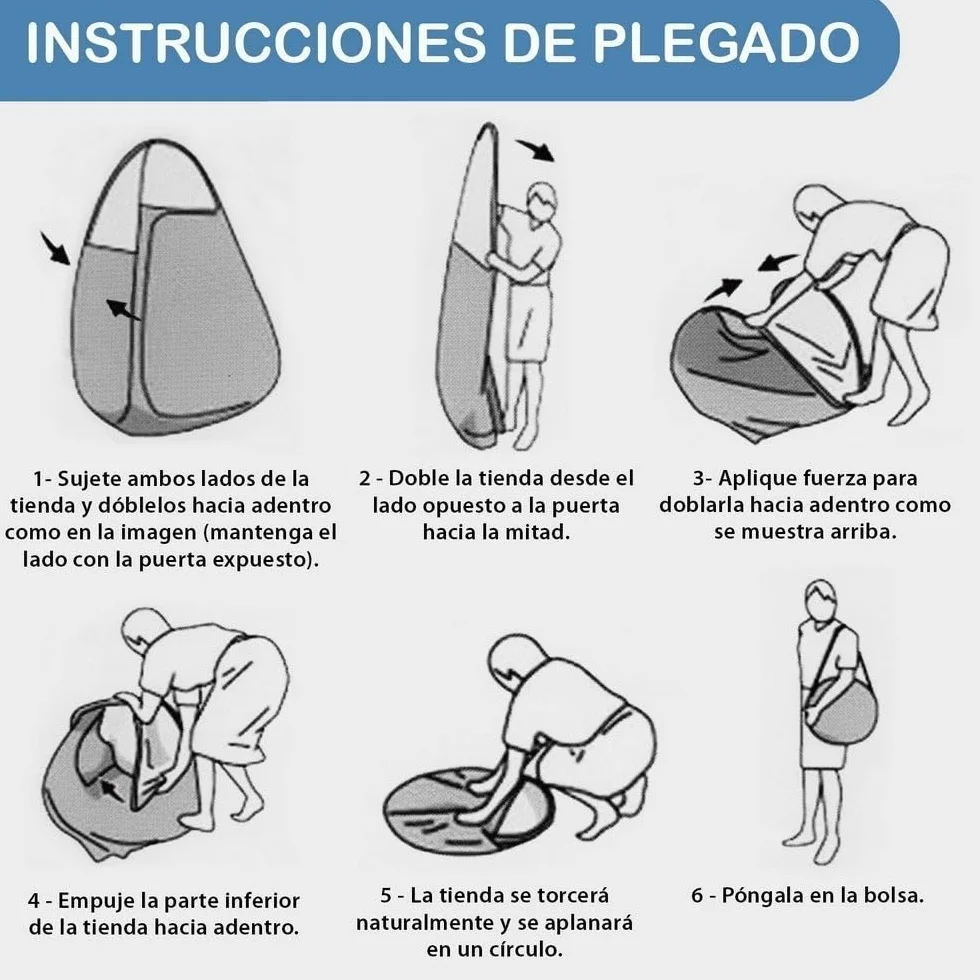 INSTRUCCIONES DE PLEGADO

1- Sujete ambos lados de la tienda y dóblelos hacia adentro como en la imagen (mantenga el lado con la puerta expuesto).

2 - Doble la tienda desde el lado opuesto a la puerta hacia la mitad.

3- Aplique fuerza para doblarla hacia adentro como se muestra arriba.

4 - Empuje la parte inferior de la tienda hacia adentro.

5 - La tienda se torcerá naturalmente y se aplanará en un círculo.

6 - Póngala en la bolsa.