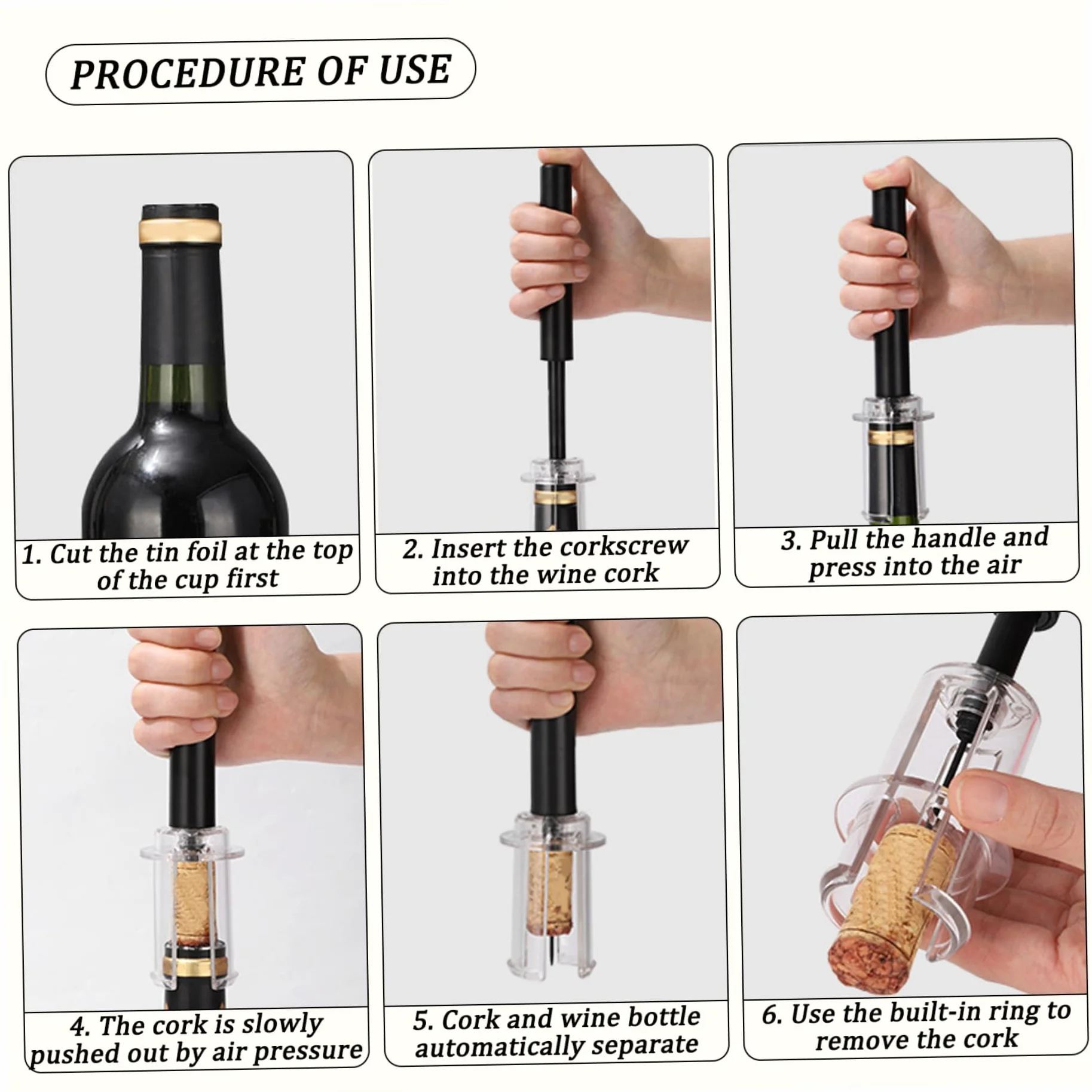 PROCEDURE OF USE

1. Cut the tin foil at the top of the cup first

2. Insert the corkscrew into the wine cork

3. Pull the handle and press into the air

4. The cork is slowly pushed out by air pressure

5. Cork and wine bottle automatically separate

6. Use the built-in ring to remove the cork