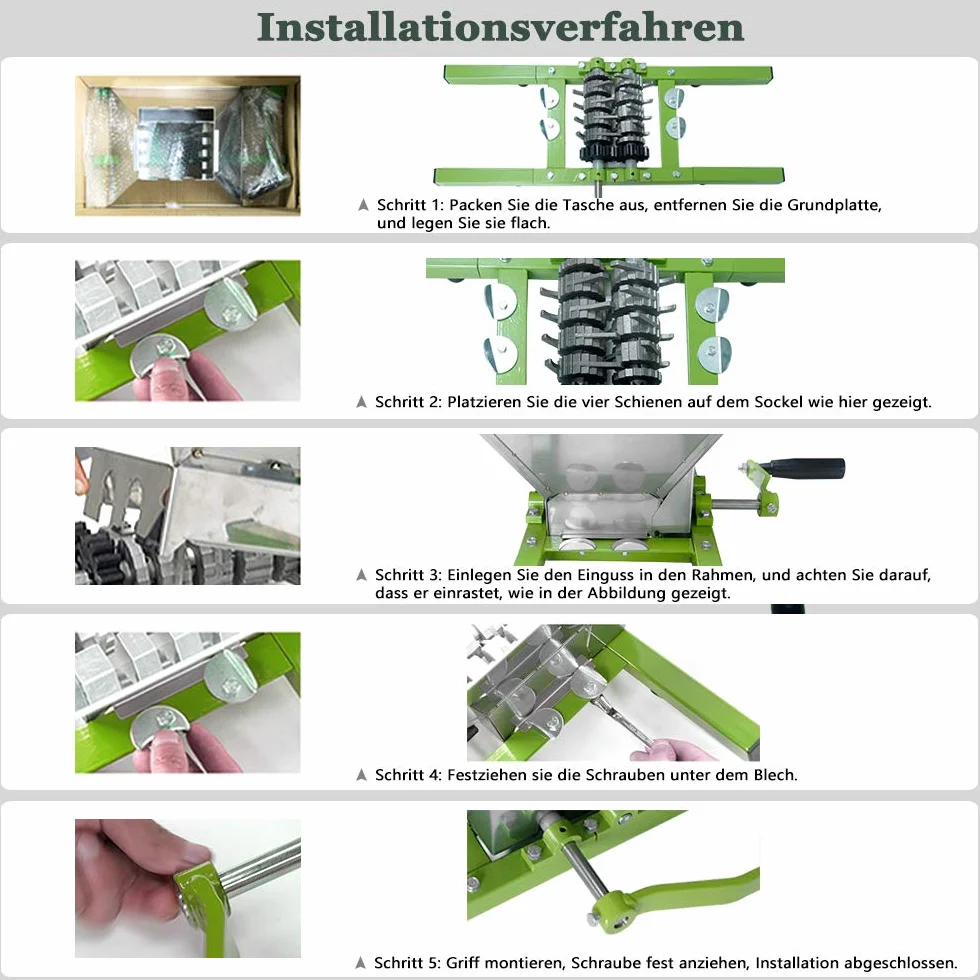 Installationsverfahren

▲ Schritt 1: Packen Sie die Tasche aus, entfernen Sie die Grundplatte, und legen Sie sie flach.

▲ Schritt 2: Platzieren Sie die vier Schienen auf dem Sockel wie hier gezeigt.

▲ Schritt 3: Einlegen Sie den Einguss in den Rahmen, und achten Sie darauf, dass er einrastet, wie in der Abbildung gezeigt.

▲ Schritt 4: Festziehen sie die Schrauben unter dem Blech.

▲ Schritt 5: Griff montieren, Schraube fest anziehen, Installation abgeschlossen.