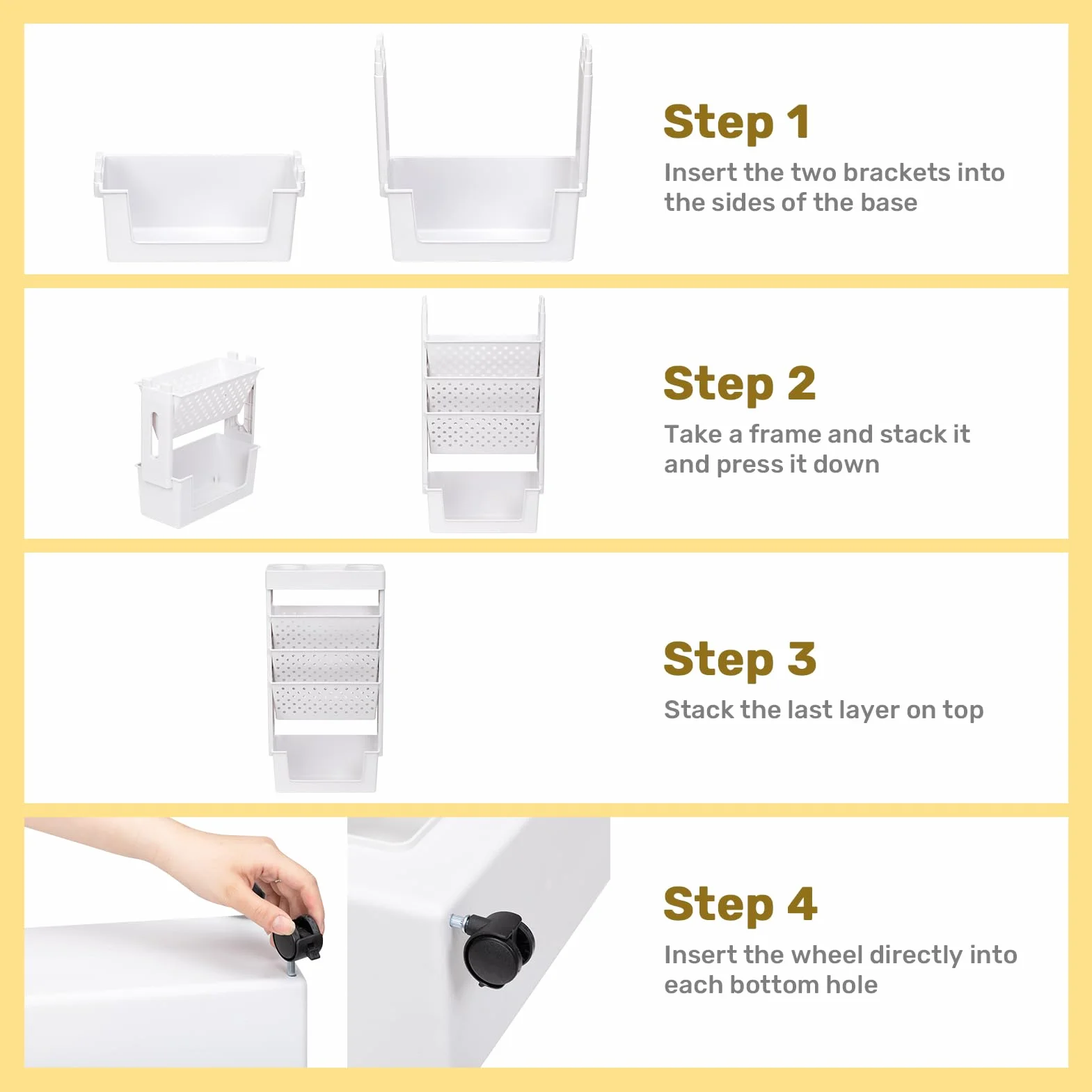 Step 1

Insert the two brackets into the sides of the base

Step 2

Take a frame and stack it and press it down

Step 3

Stack the last layer on top

Step 4

Insert the wheel directly into each bottom hole