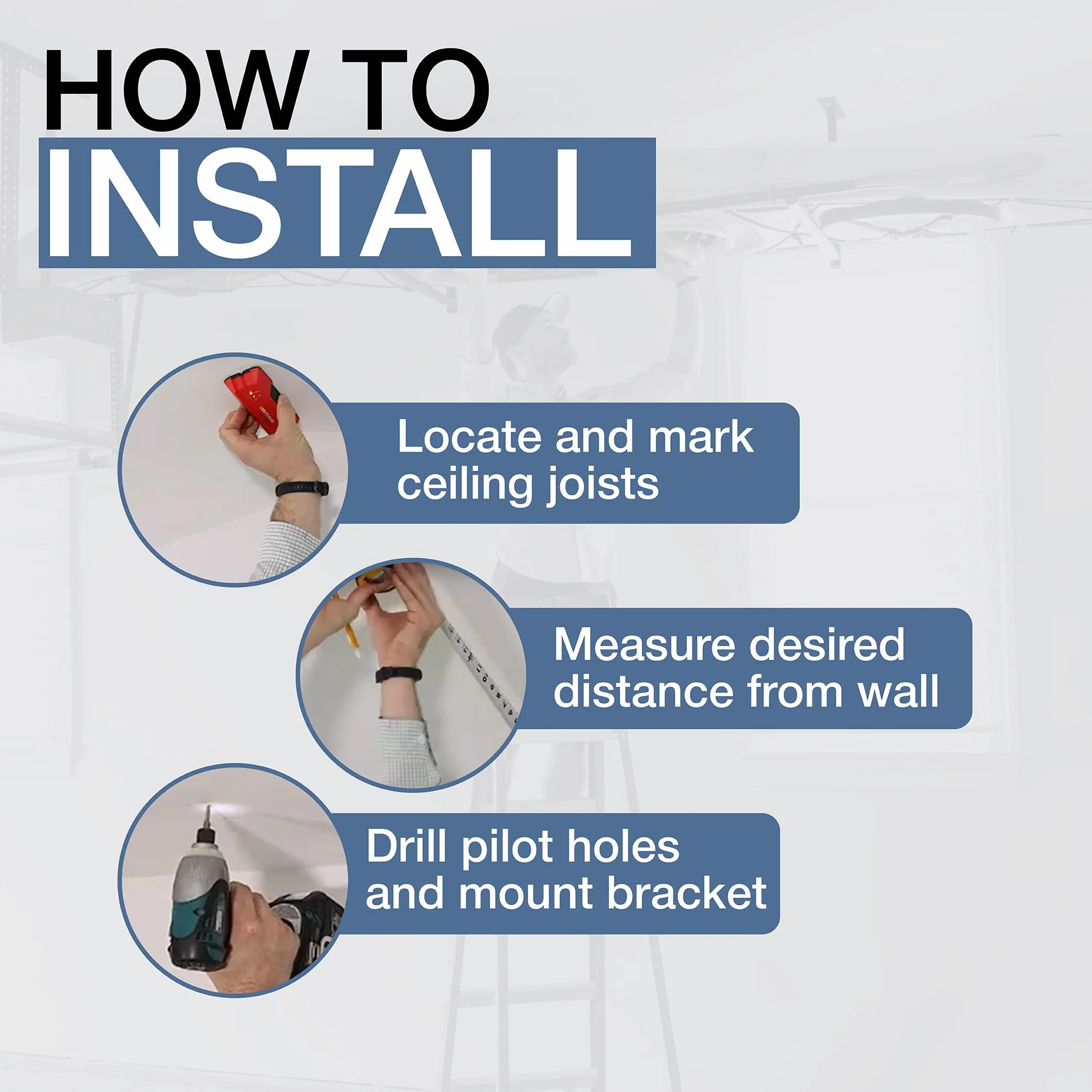 HOW TO
INSTALL

Locate and mark ceiling joists

Measure desired distance from wall

Drill pilot holes and mount bracket