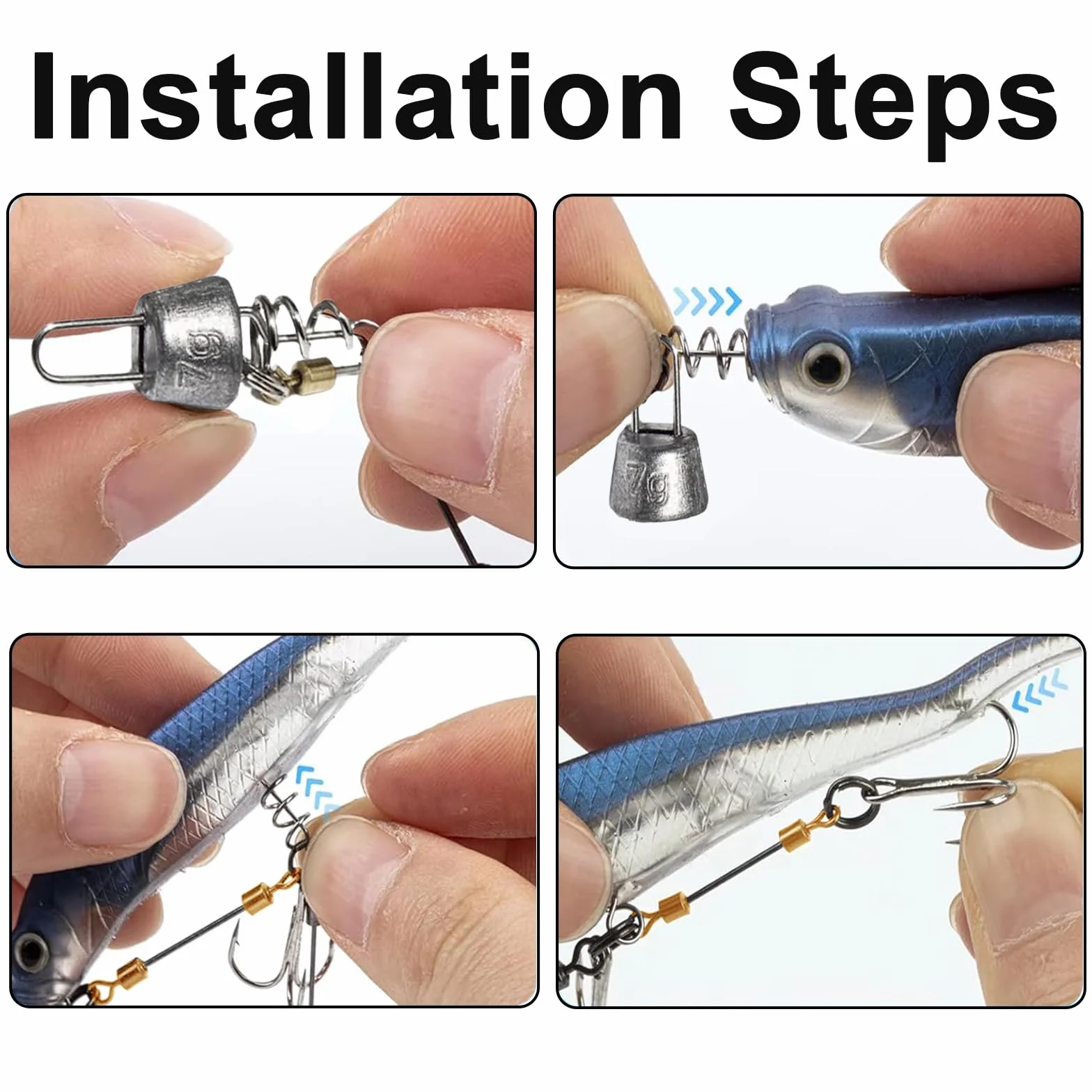 Installation Steps

7g

7g