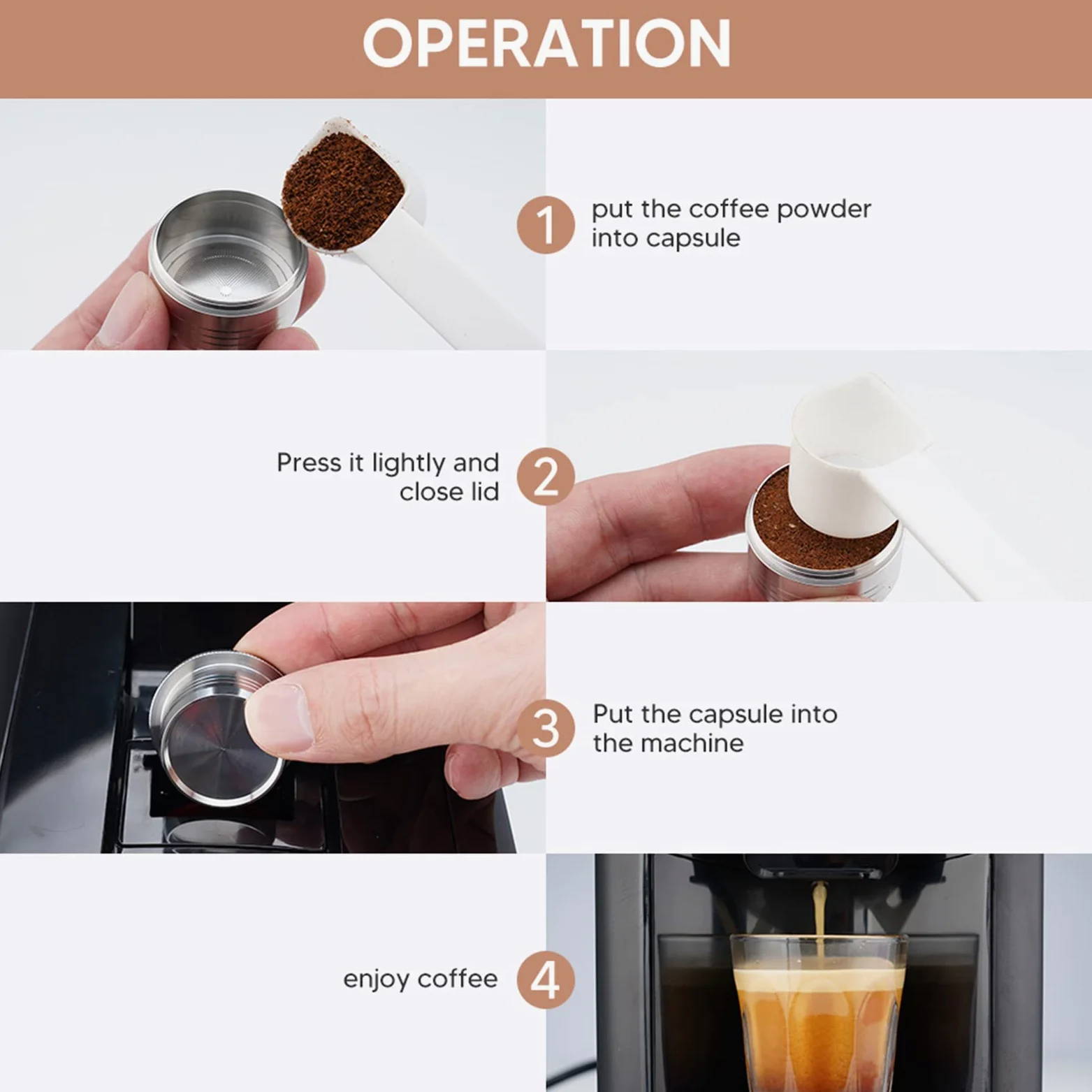 OPERATION

1 put the coffee powder into capsule

Press it lightly and close lid 2

3 Put the capsule into the machine

enjoy coffee 4