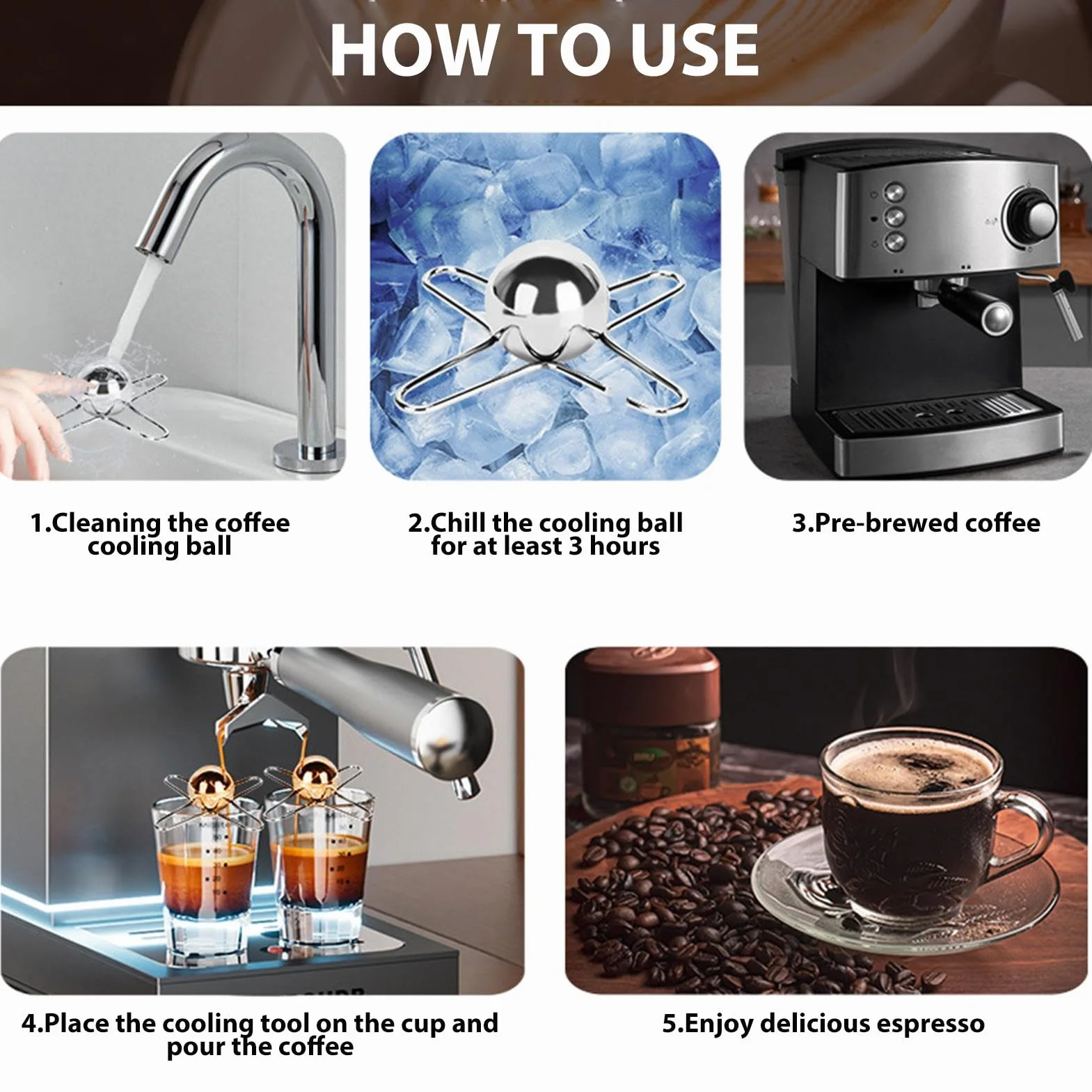 HOW TO USE

1.Cleaning the coffee cooling ball

2.Chill the cooling ball for at least 3 hours

3.Pre-brewed coffee

4.Place the cooling tool on the cup and pour the coffee

5.Enjoy delicious espresso