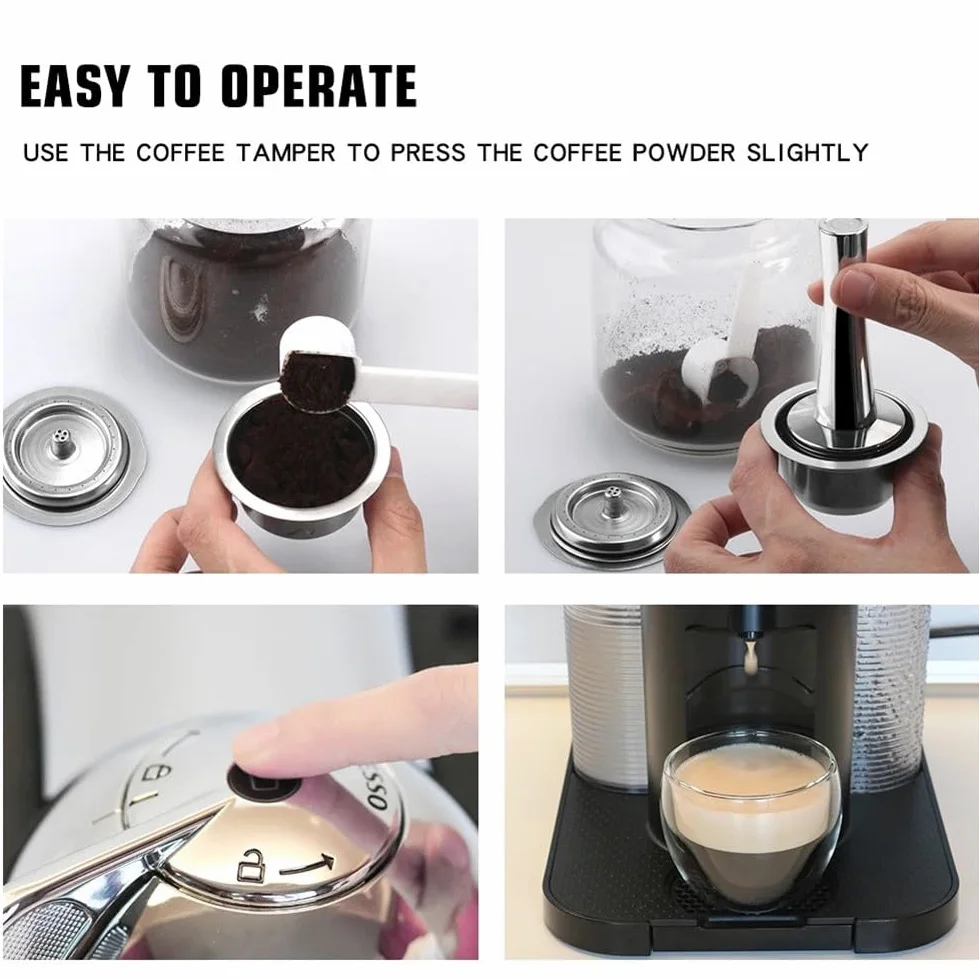 EASY TO OPERATE

USE THE COFFEE TAMPER TO PRESS THE COFFEE POWDER SLIGHTLY

SSO