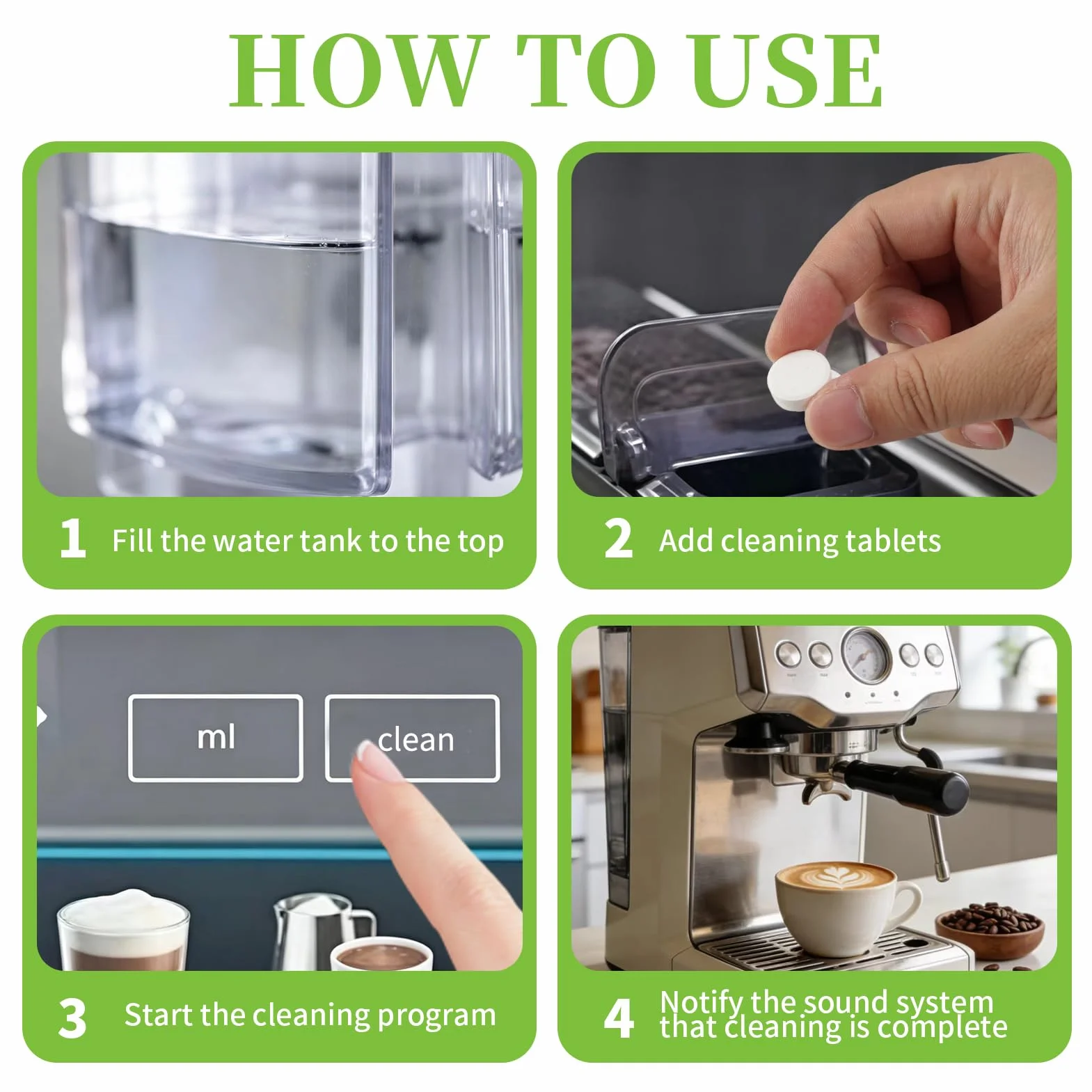 HOW TO USE

1 Fill the water tank to the top

2 Add cleaning tablets

ml

clean

3 Start the cleaning program

4 Notify the sound system that cleaning is complete