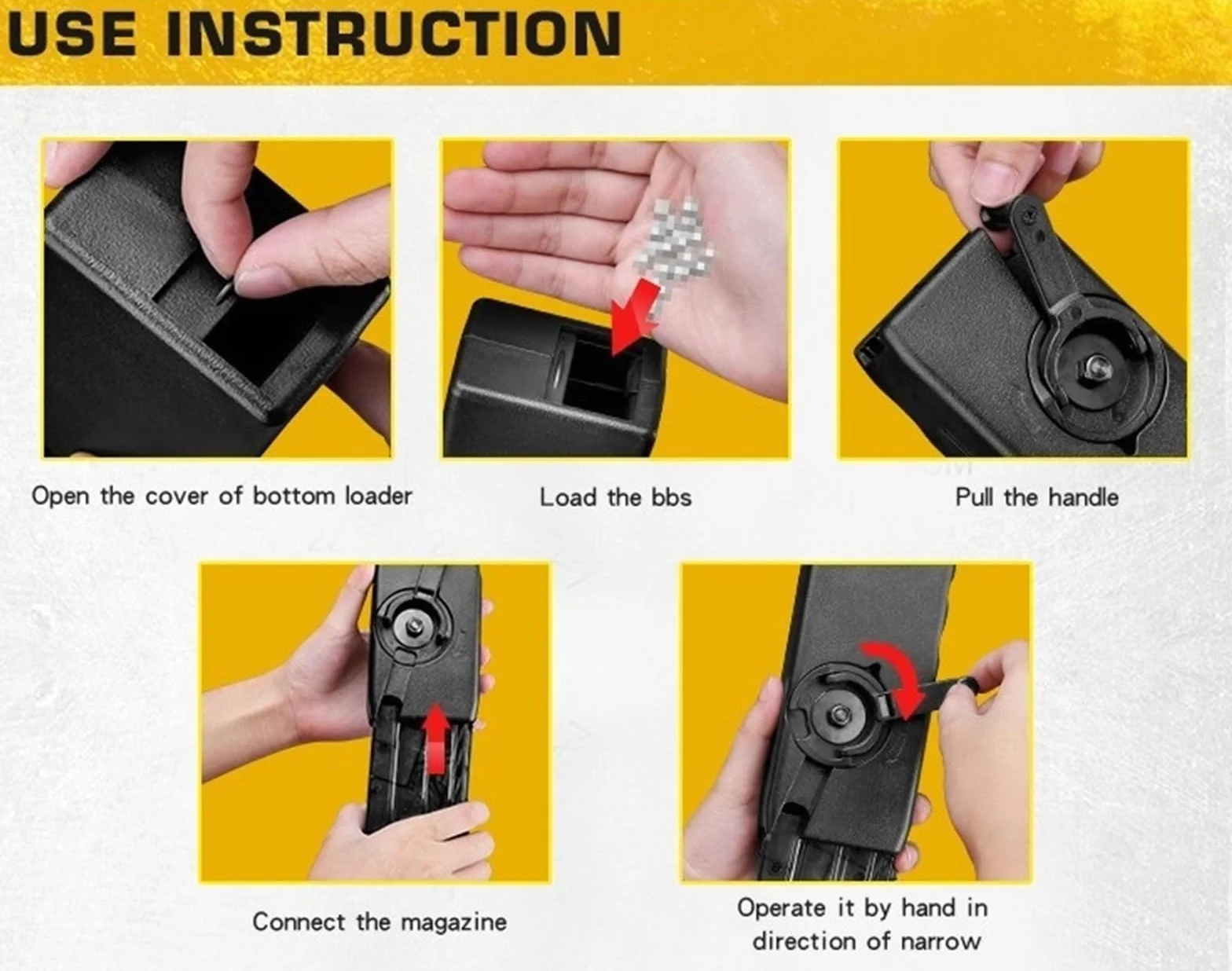 USE INSTRUCTION

Open the cover of bottom loader

Load the bbs

Pull the handle

Connect the magazine

Operate it by hand in direction of narrow