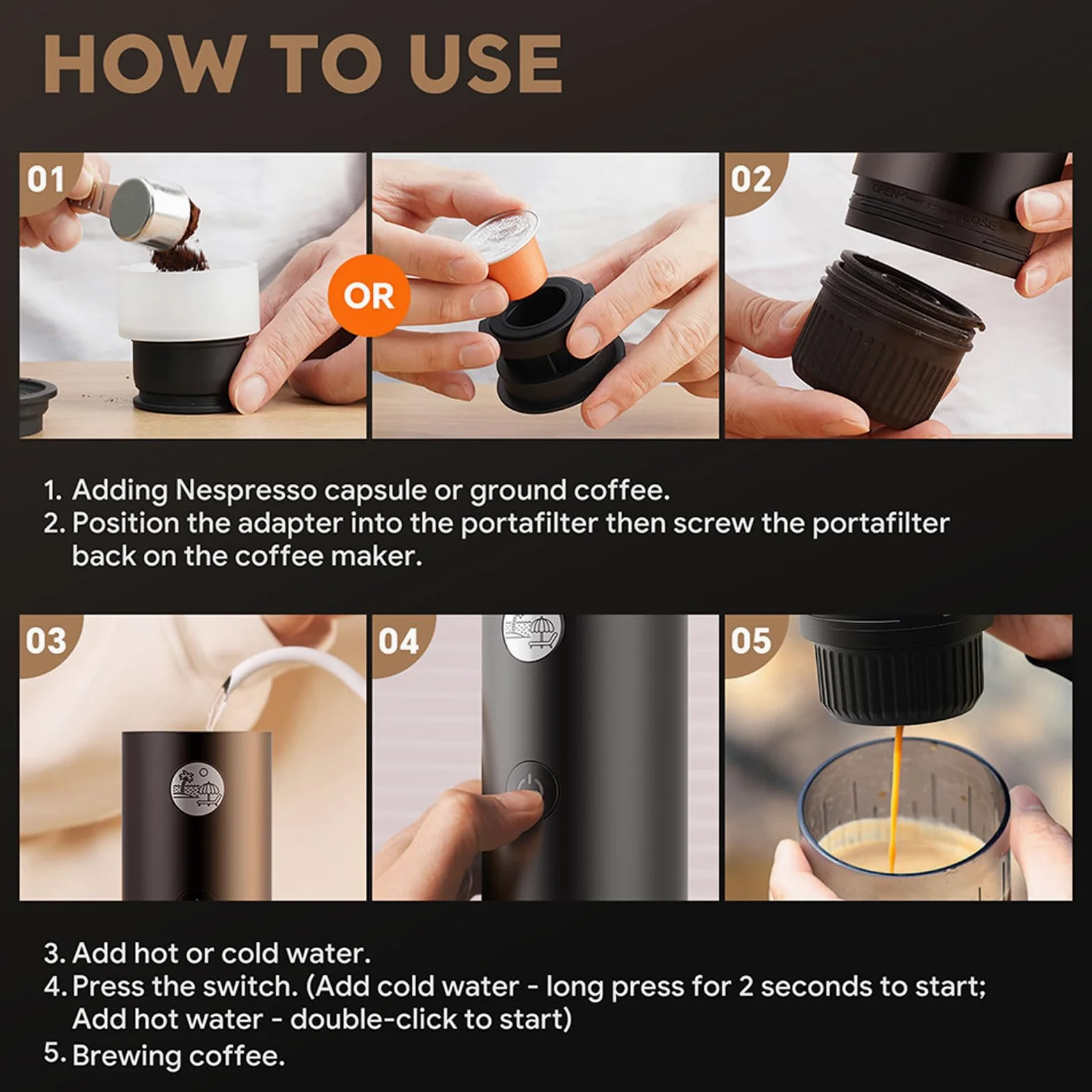 HOW TO USE

01

OR

02

OPEN

CLOSE

1. Adding Nespresso capsule or ground coffee.
2. Position the adapter into the portafilter then screw the portafilter back on the coffee maker.

03

04

05

3. Add hot or cold water.
4. Press the switch. (Add cold water - long press for 2 seconds to start; Add hot water - double-click to start)
5. Brewing coffee.