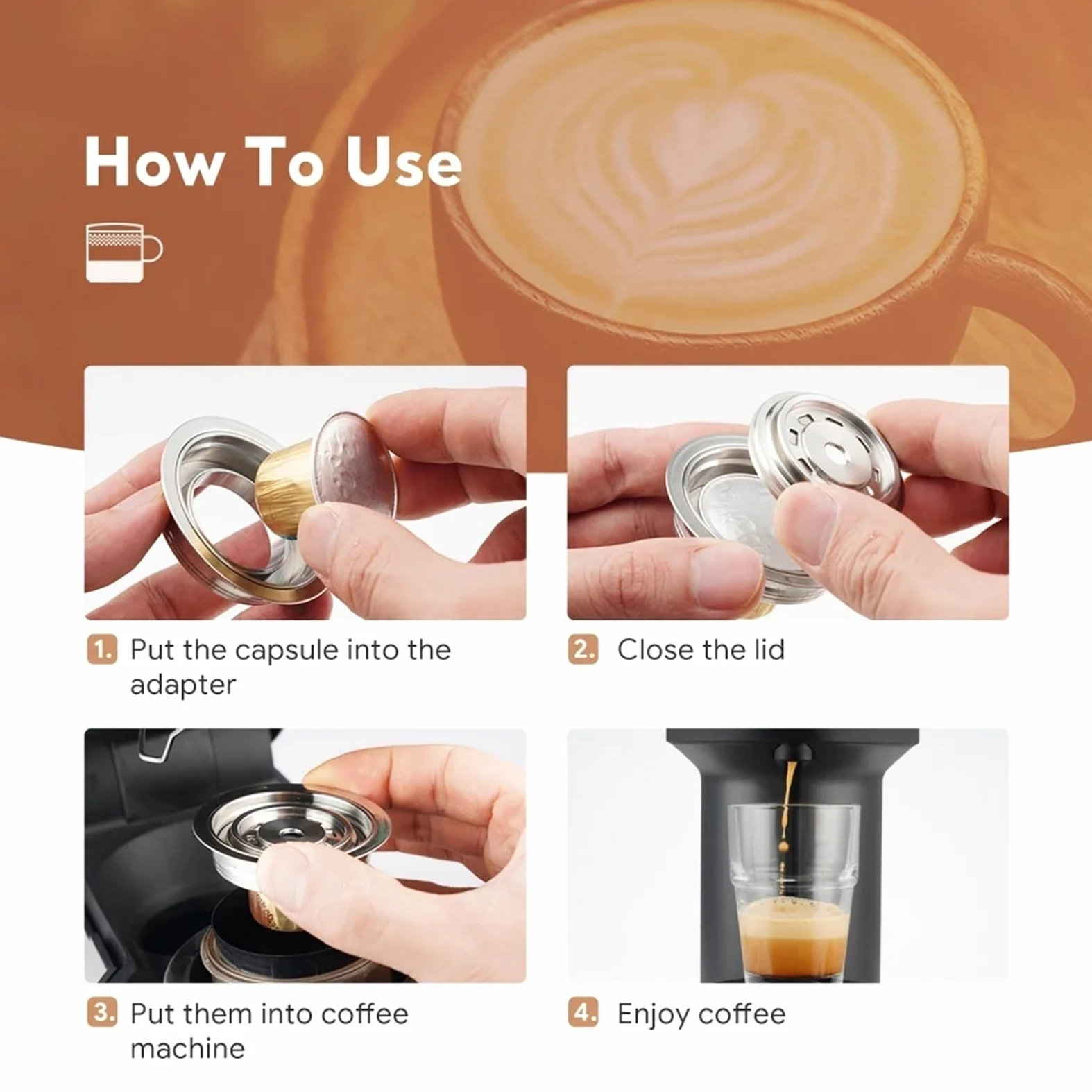 How To Use

1. Put the capsule into the adapter

2. Close the lid

3. Put them into coffee machine

4. Enjoy coffee