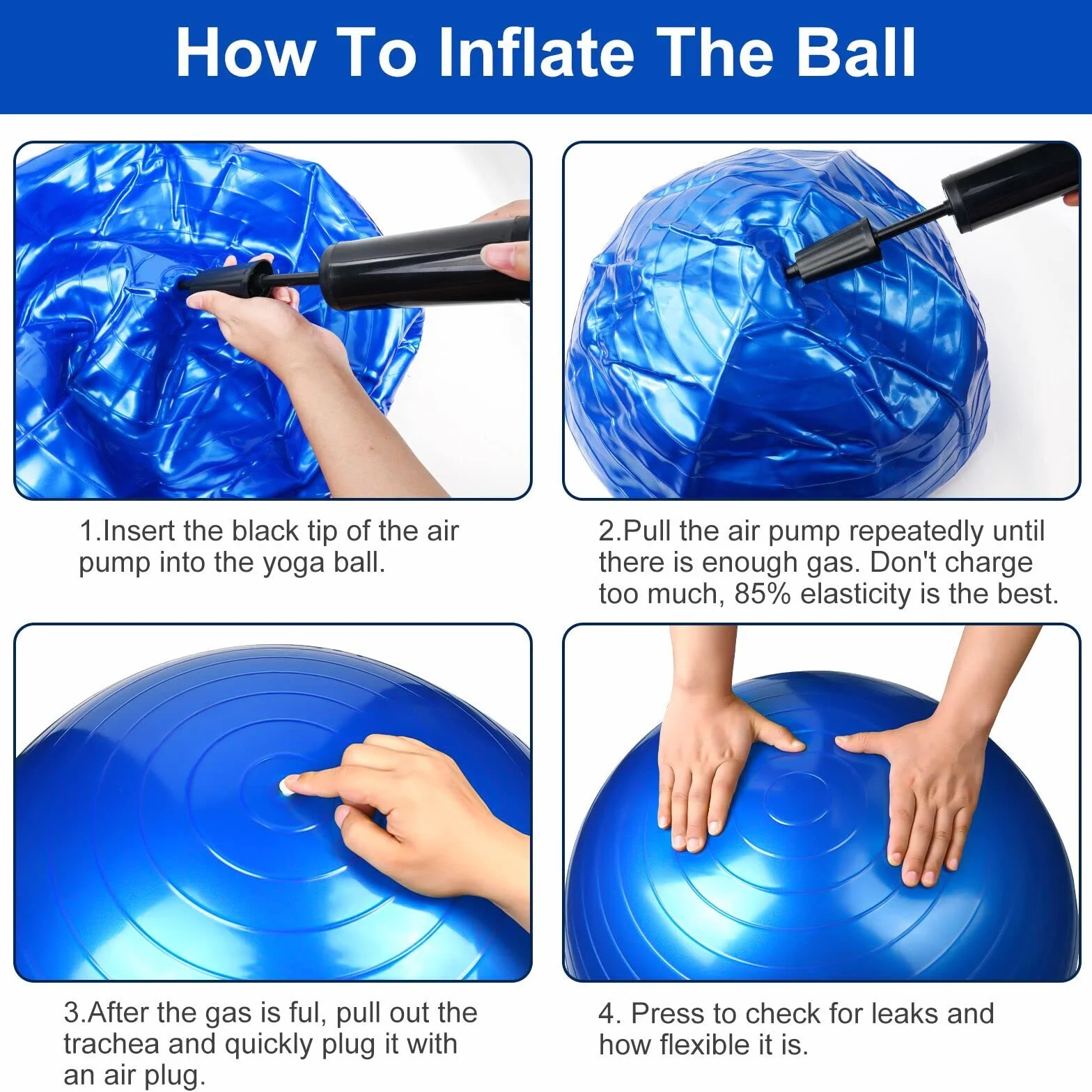 How To Inflate The Ball

1.Insert the black tip of the air pump into the yoga ball.

2.Pull the air pump repeatedly until there is enough gas. Don't charge too much, 85% elasticity is the best.

3.After the gas is ful, pull out the trachea and quickly plug it with an air plug.

4. Press to check for leaks and how flexible it is.