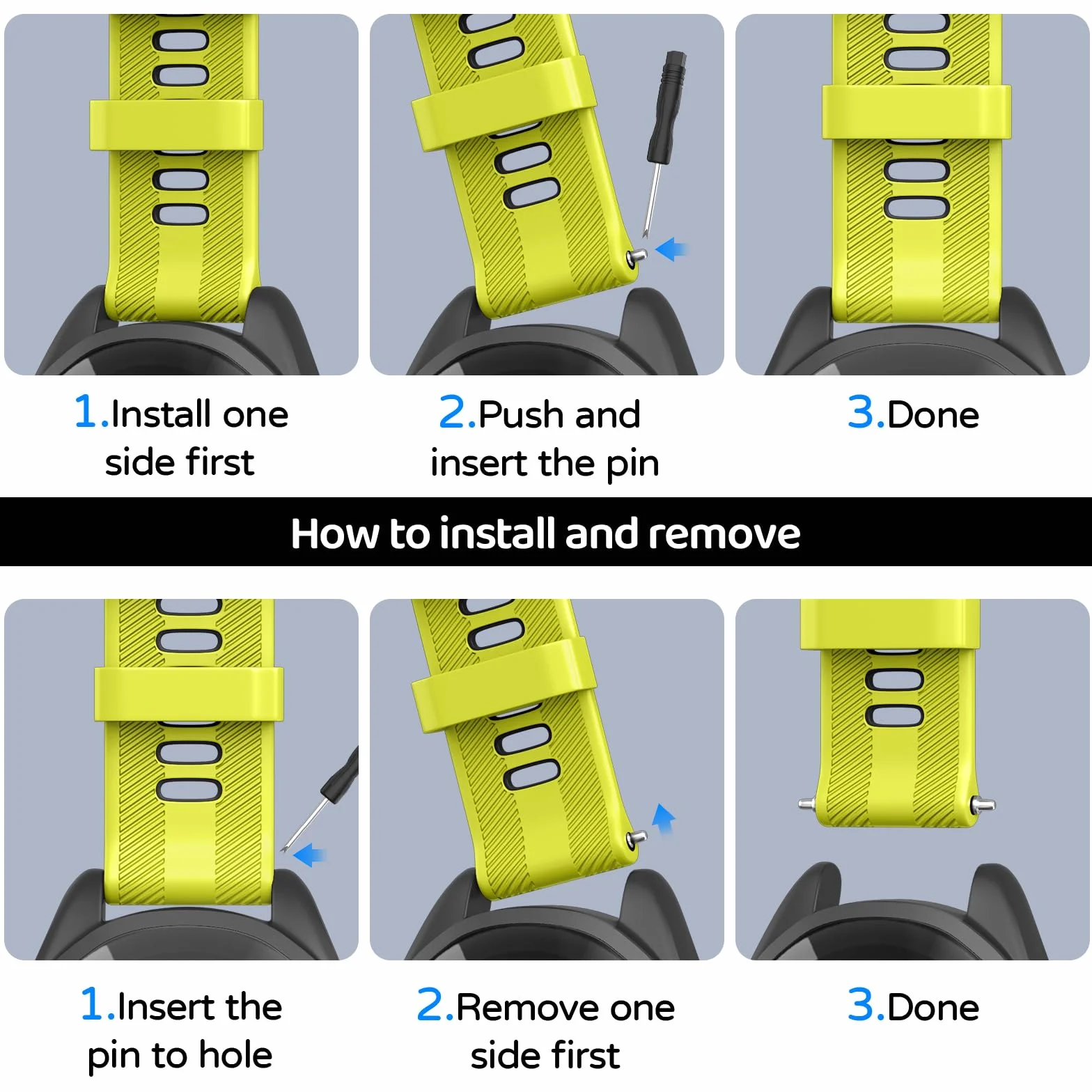 1.Install one side first

2.Push and insert the pin

3.Done

How to install and remove

1.Insert the pin to hole

2.Remove one side first

3.Done