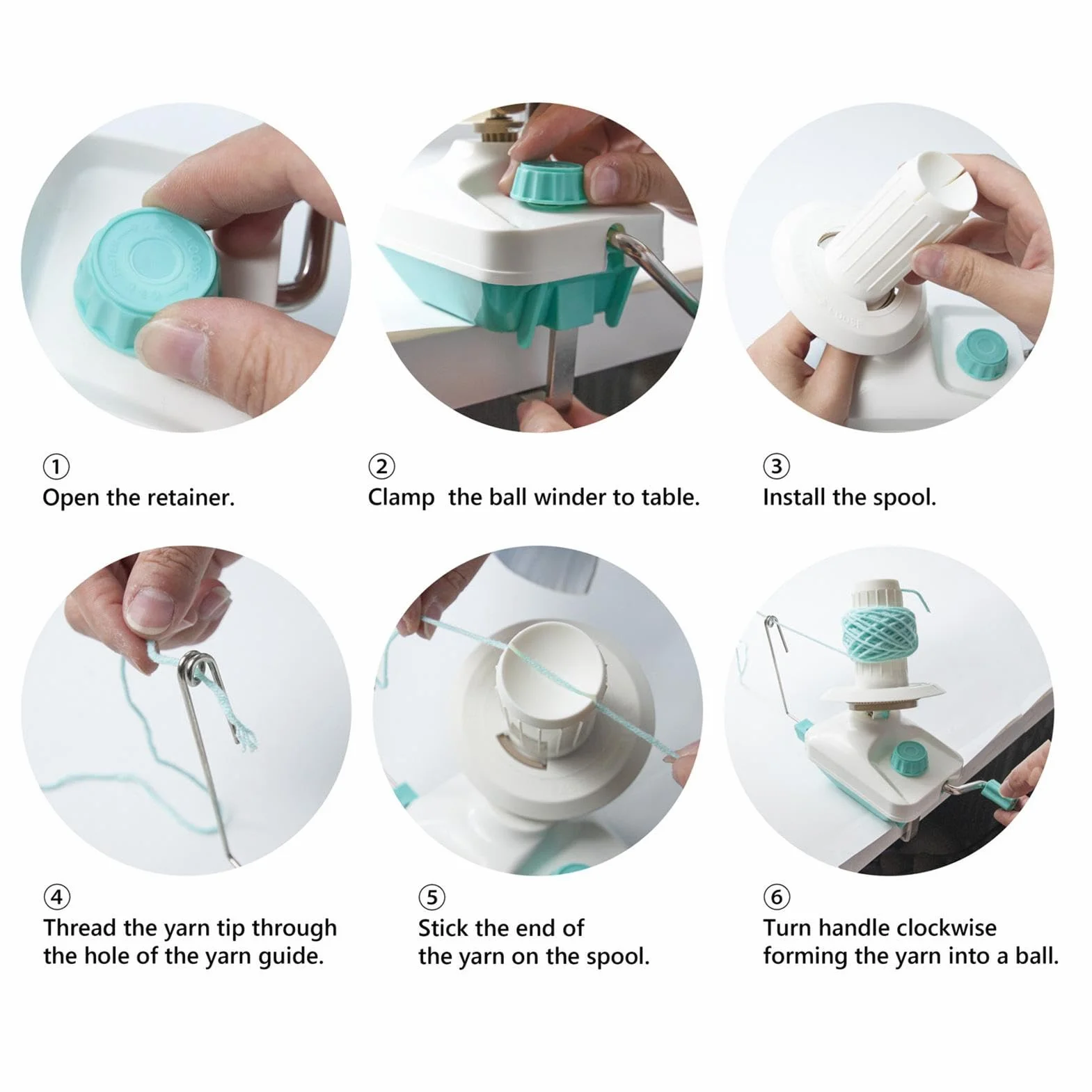 LOOSE

①
Open the retainer.

②
Clamp  the ball winder to table.

③
Install the spool.

④
Thread the yarn tip through the hole of the yarn guide.

⑤
Stick the end of the yarn on the spool.

⑥
Turn handle clockwise forming the yarn into a ball.