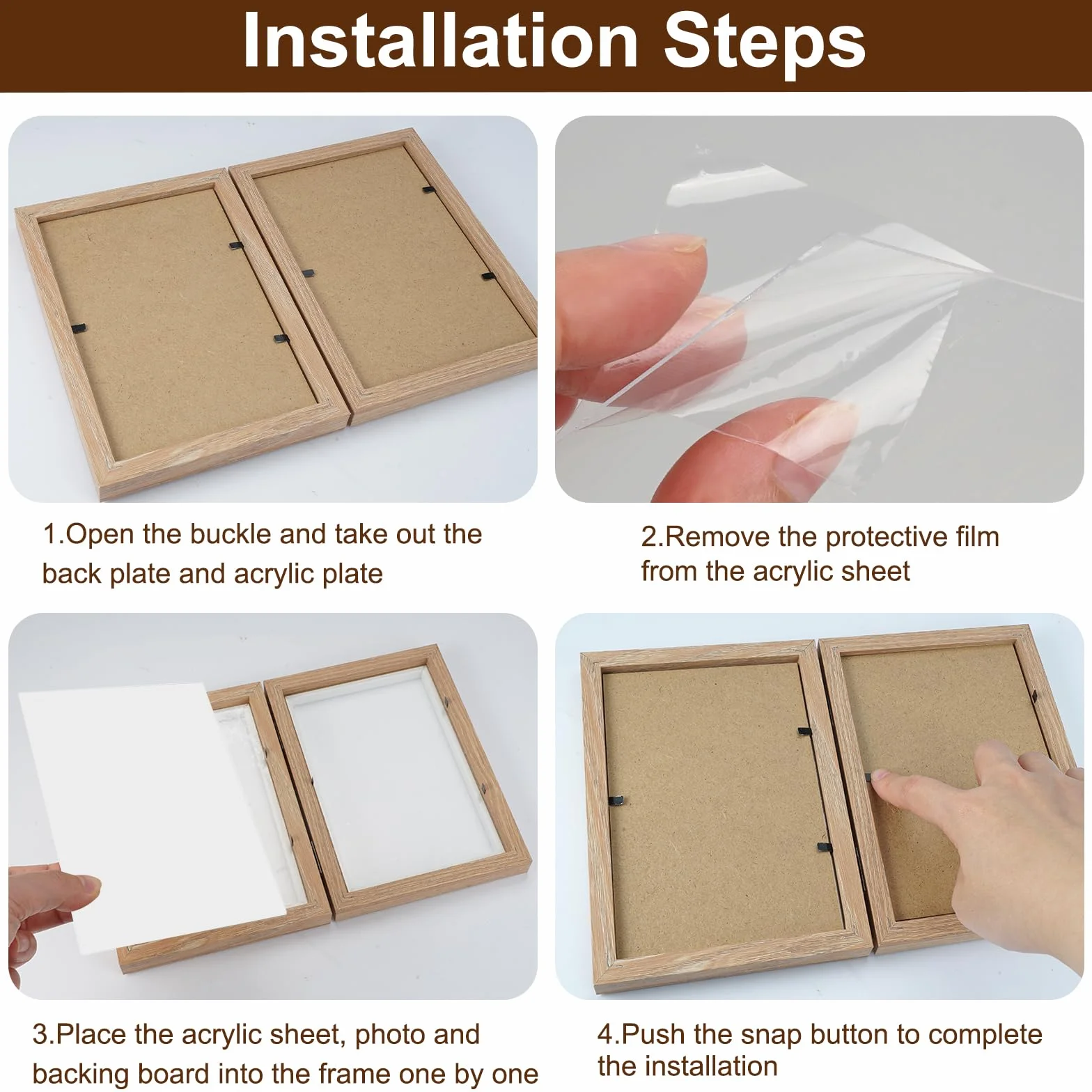 Installation Steps

1.Open the buckle and take out the back plate and acrylic plate

2.Remove the protective film from the acrylic sheet

3.Place the acrylic sheet, photo and backing board into the frame one by one

4.Push the snap button to complete the installation