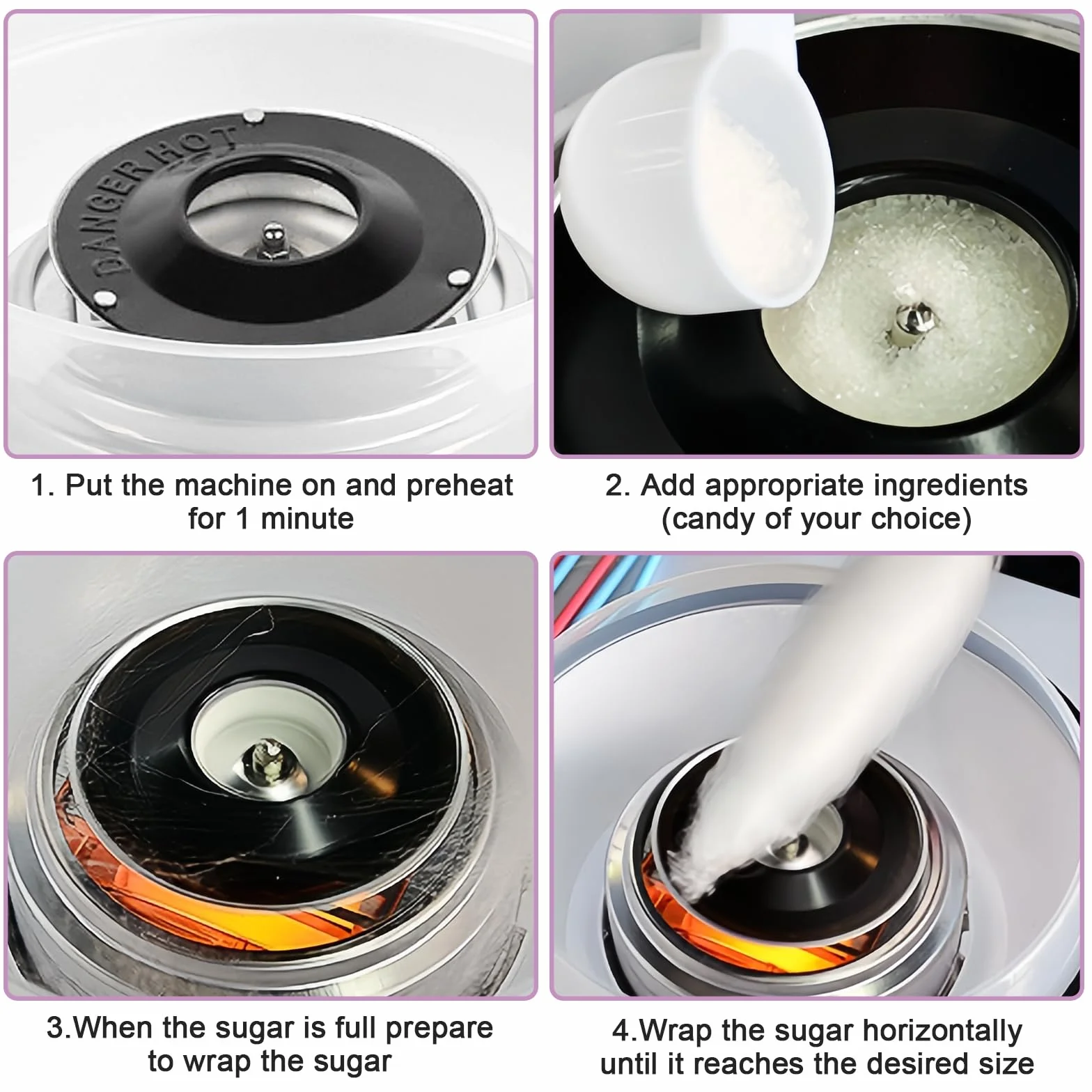 DANGER HOT

1. Put the machine on and preheat for 1 minute

2. Add appropriate ingredients (candy of your choice)

3.When the sugar is full prepare to wrap the sugar

4.Wrap the sugar horizontally until it reaches the desired size