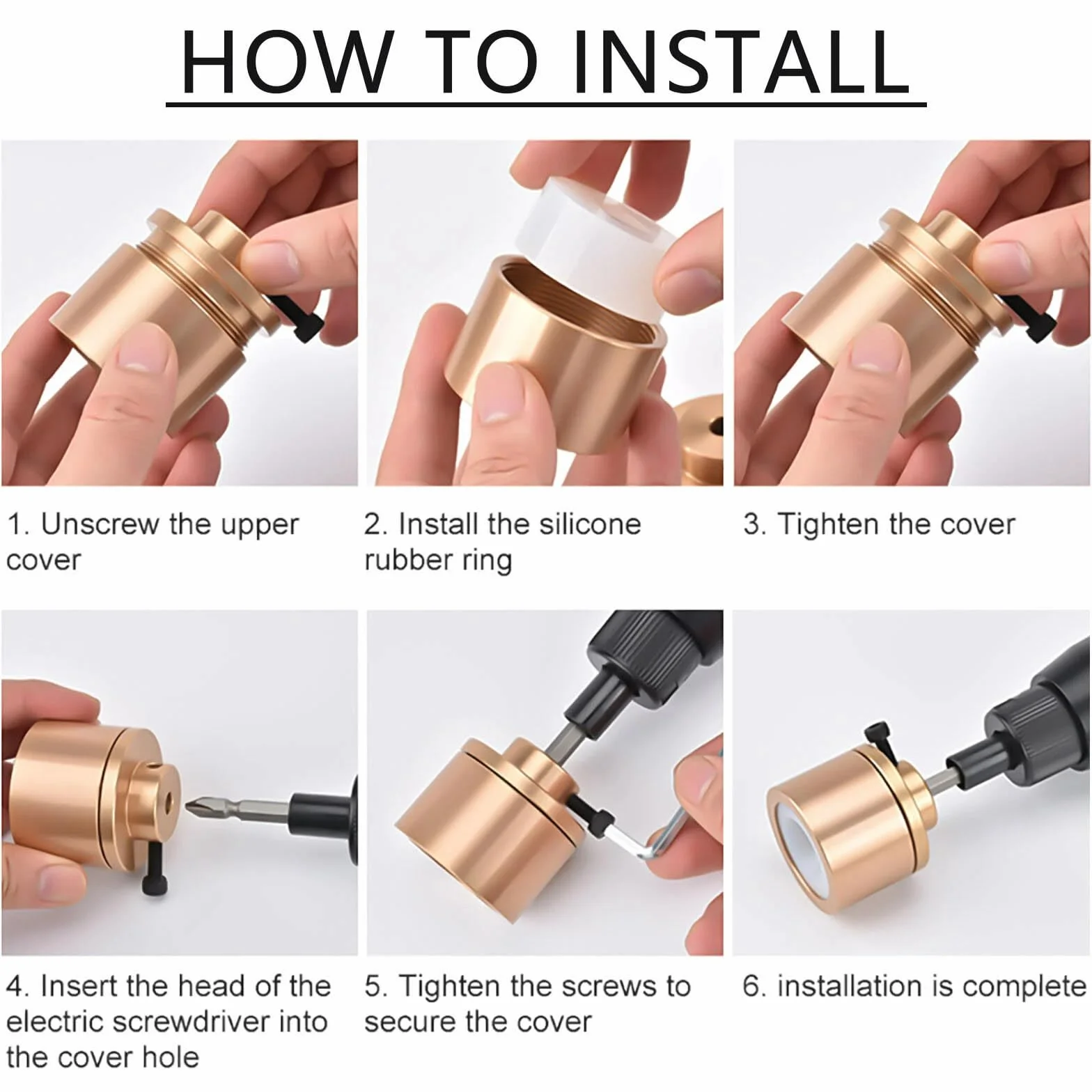 HOW TO INSTALL

1. Unscrew the upper cover

2. Install the silicone rubber ring

3. Tighten the cover

4. Insert the head of the electric screwdriver into the cover hole

5. Tighten the screws to secure the cover

6. installation is complete