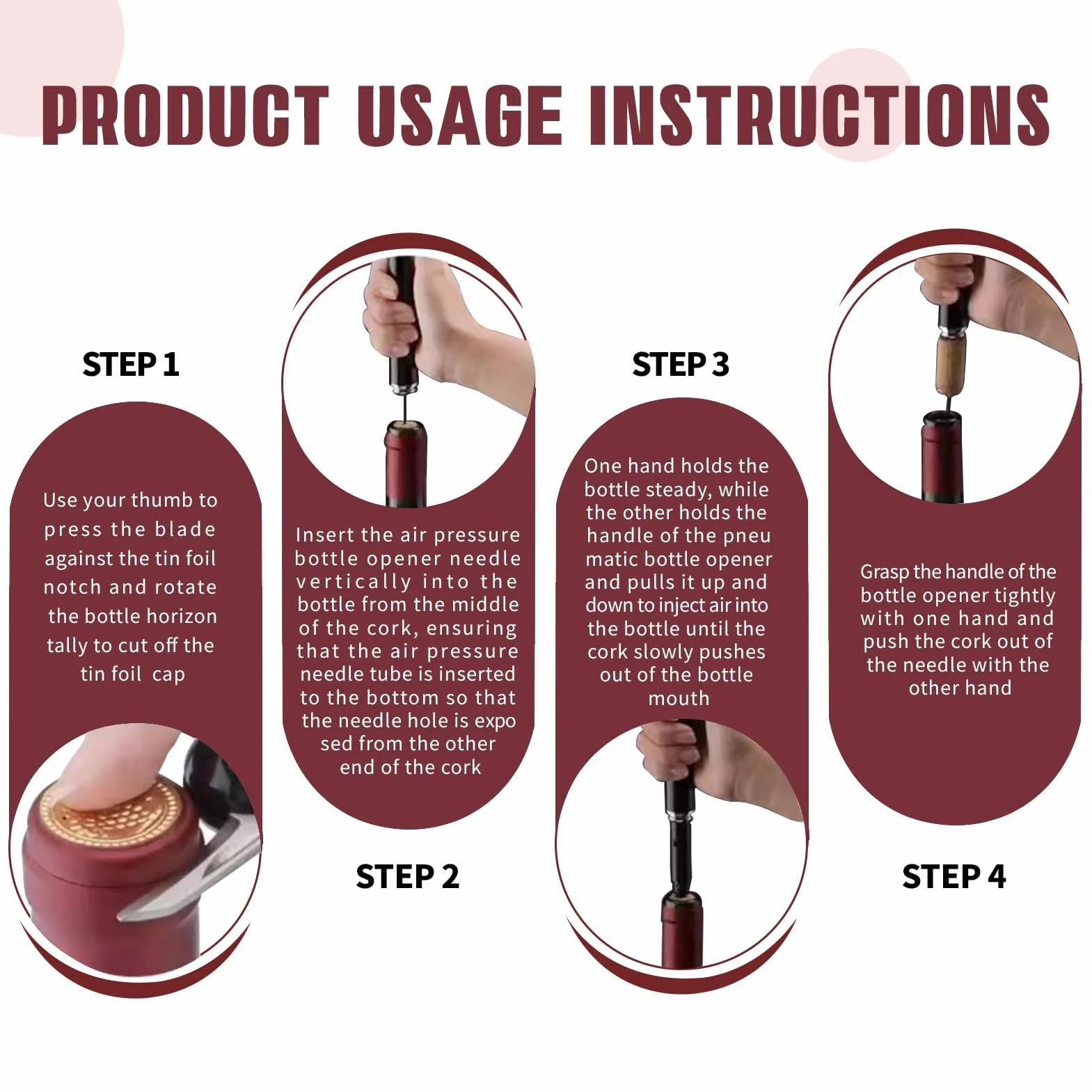 PRODUCT USAGE INSTRUCTIONS

STEP 1

Use your thumb to press the blade against the tin foil notch and rotate the bottle horizon tally to cut off the tin foil cap

Insert the air pressure bottle opener needle vertically into the bottle from the middle of the cork, ensuring that the air pressure needle tube is inserted to the bottom so that the needle hole is expo sed from the other end of the cork

STEP 2

STEP 3

One hand holds the bottle steady, while the other holds the handle of the pneu matic bottle opener and pulls it up and down to inject air into the bottle until the cork slowly pushes out of the bottle mouth

Grasp the handle of the bottle opener tightly with one hand and push the cork out of the needle with the other hand

STEP 4