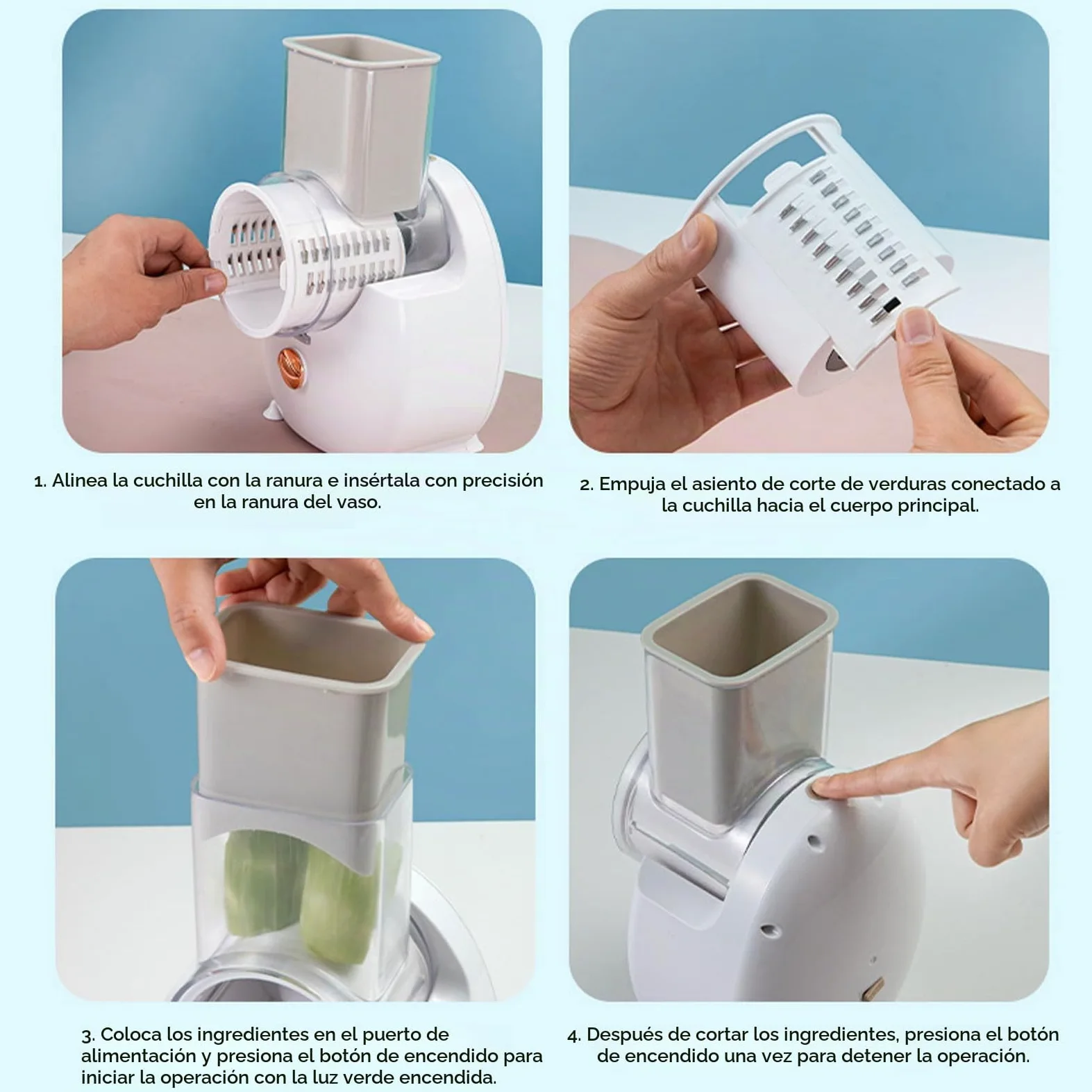 1. Alinea la cuchilla con la ranura e insértala con precisión en la ranura del vaso.

2. Empuja el asiento de corte de verduras conectado a la cuchilla hacia el cuerpo principal.

3. Coloca los ingredientes en el puerto de alimentación y presiona el botón de encendido para iniciar la operación con la luz verde encendida.

4. Después de cortar los ingredientes, presiona el botón de encendido una vez para detener la operación.