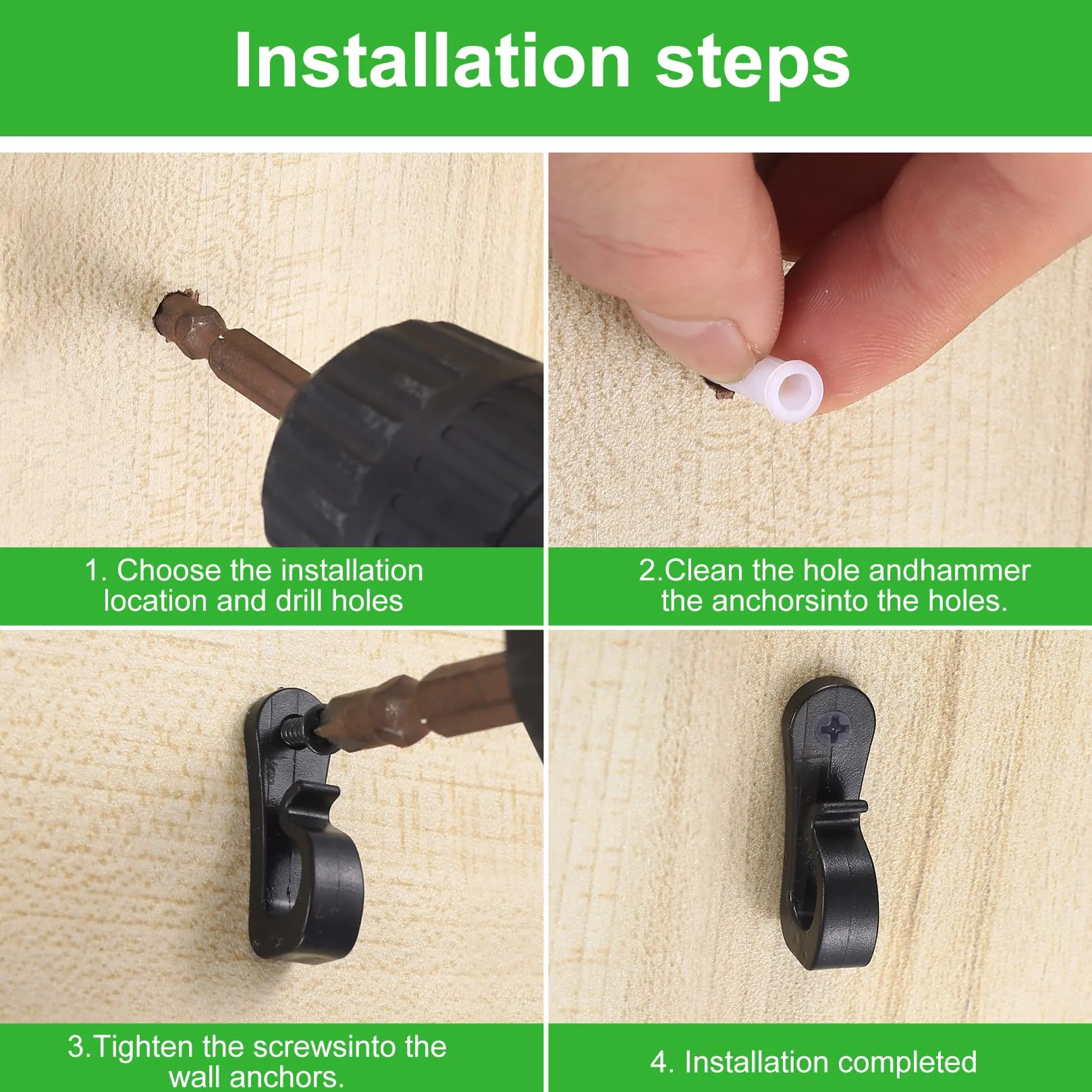 Installation steps

1. Choose the installation location and drill holes

2.Clean the hole andhammer the anchorsinto the holes.

3.Tighten the screwsinto the wall anchors.

4. Installation completed