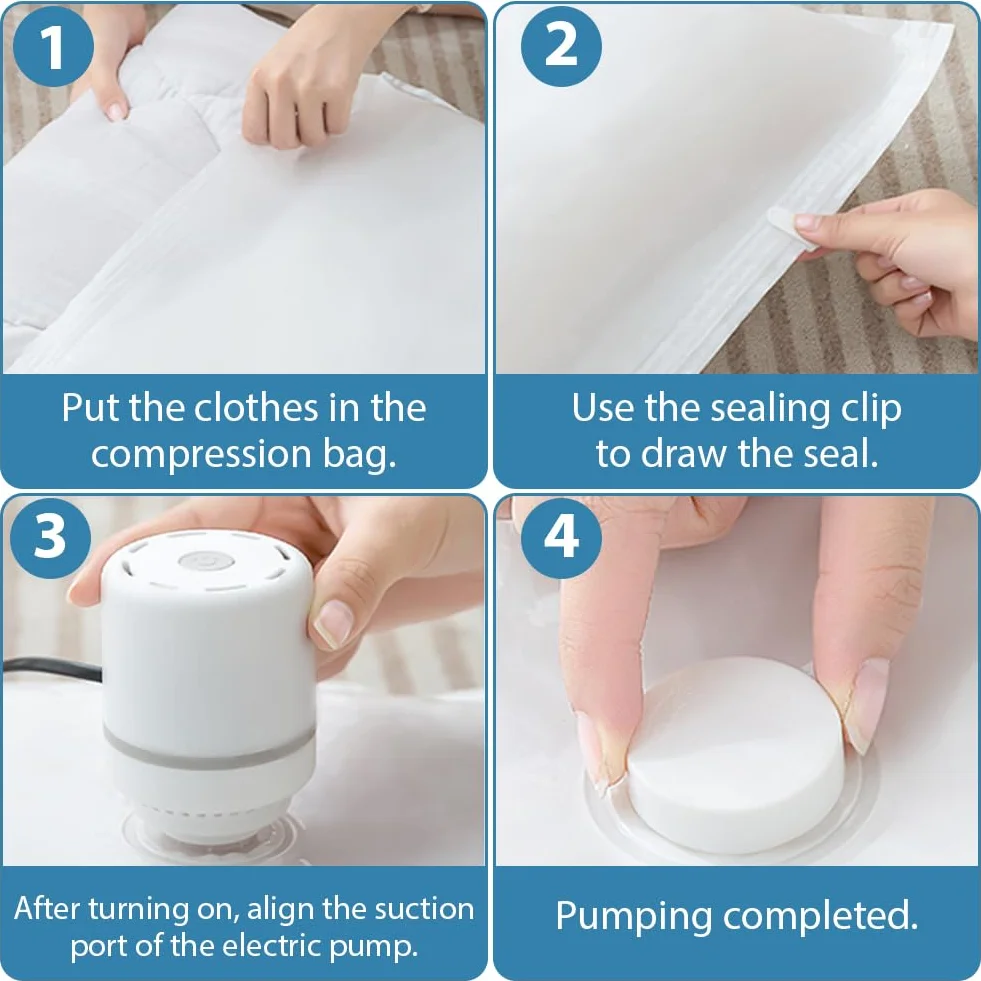 1

Put the clothes in the compression bag.

2

Use the sealing clip to draw the seal.

3

After turning on, align the suction port of the electric pump.

4

Pumping completed.