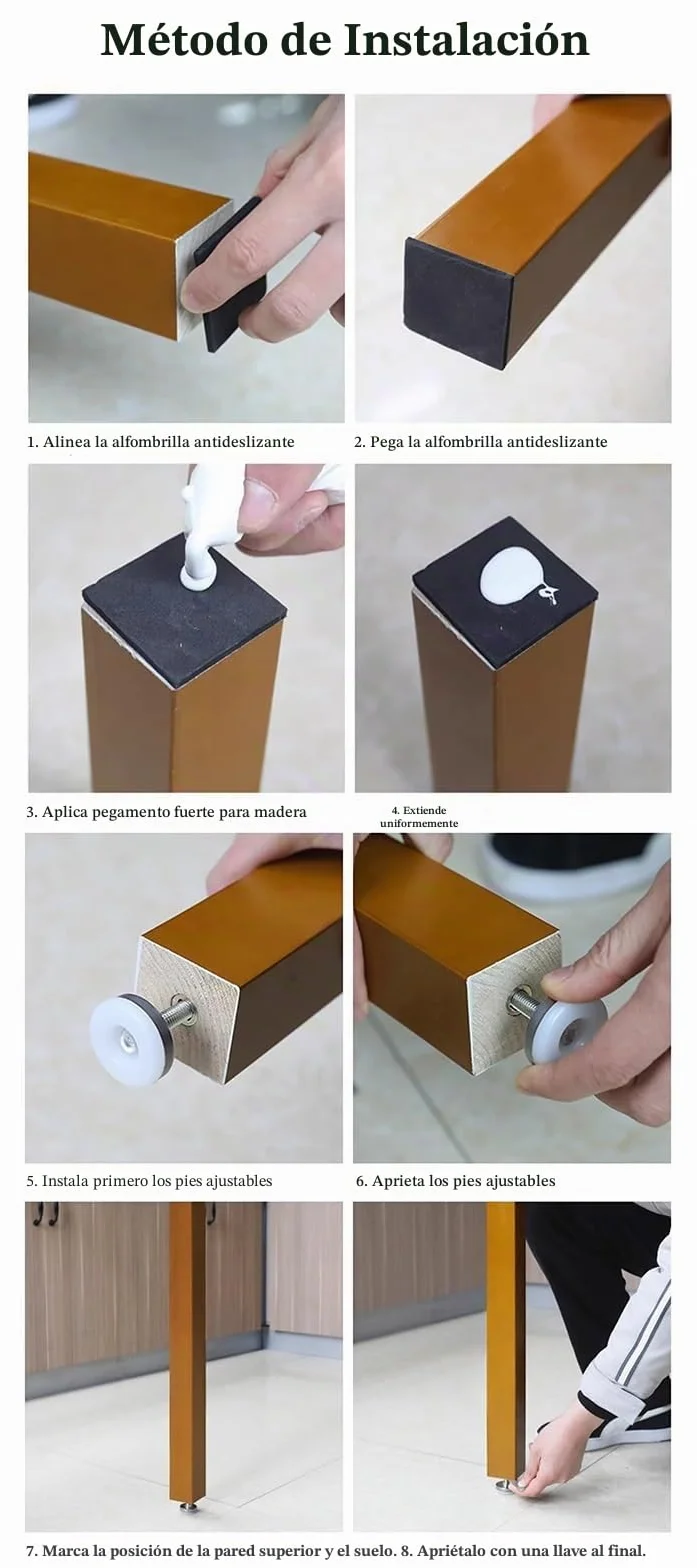 Método de Instalación

1. Alinea la alfombrilla antideslizante

2. Pega la alfombrilla antideslizante

3. Aplica pegamento fuerte para madera

4. Extiende uniformemente

5. Instala primero los pies ajustables

6. Aprieta los pies ajustables

7. Marca la posición de la pared superior y el suelo. 8. Apriétalo con una llave al final.