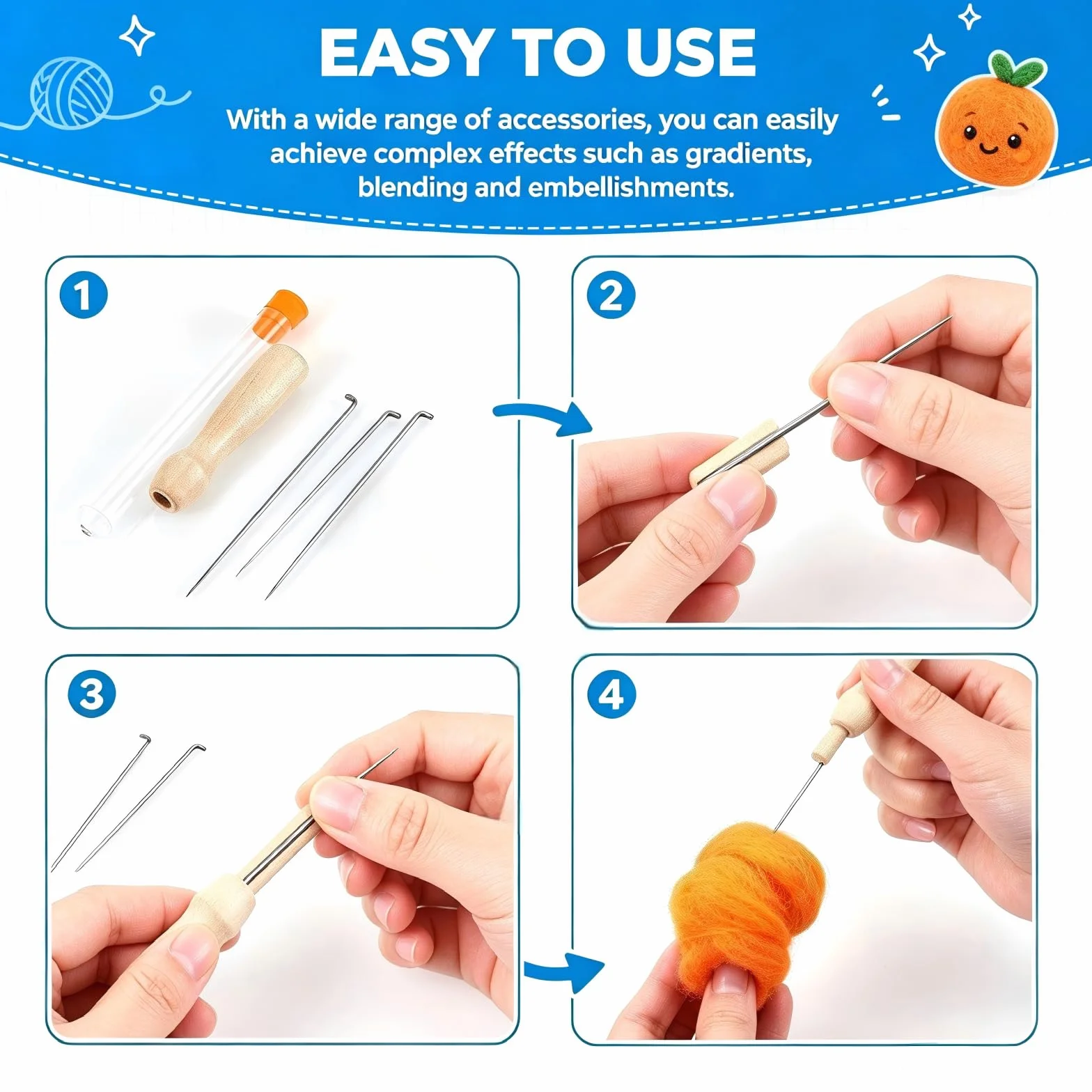 EASY TO USE

With a wide range of accessories, you can easily achieve complex effects such as gradients, blending and embellishments.

1

2

3

4