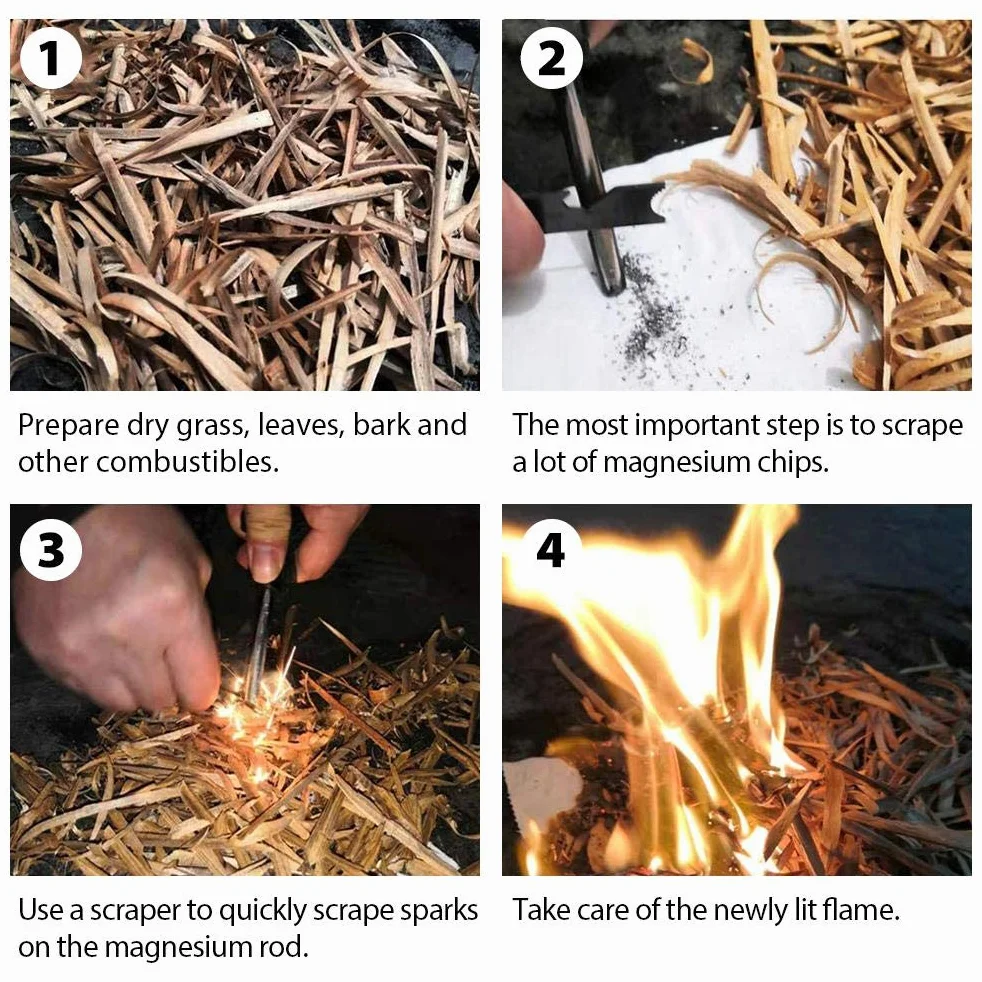 1

Prepare dry grass, leaves, bark and other combustibles.

2

The most important step is to scrape a lot of magnesium chips.

3

Use a scraper to quickly scrape sparks on the magnesium rod.

4

Take care of the newly lit flame.