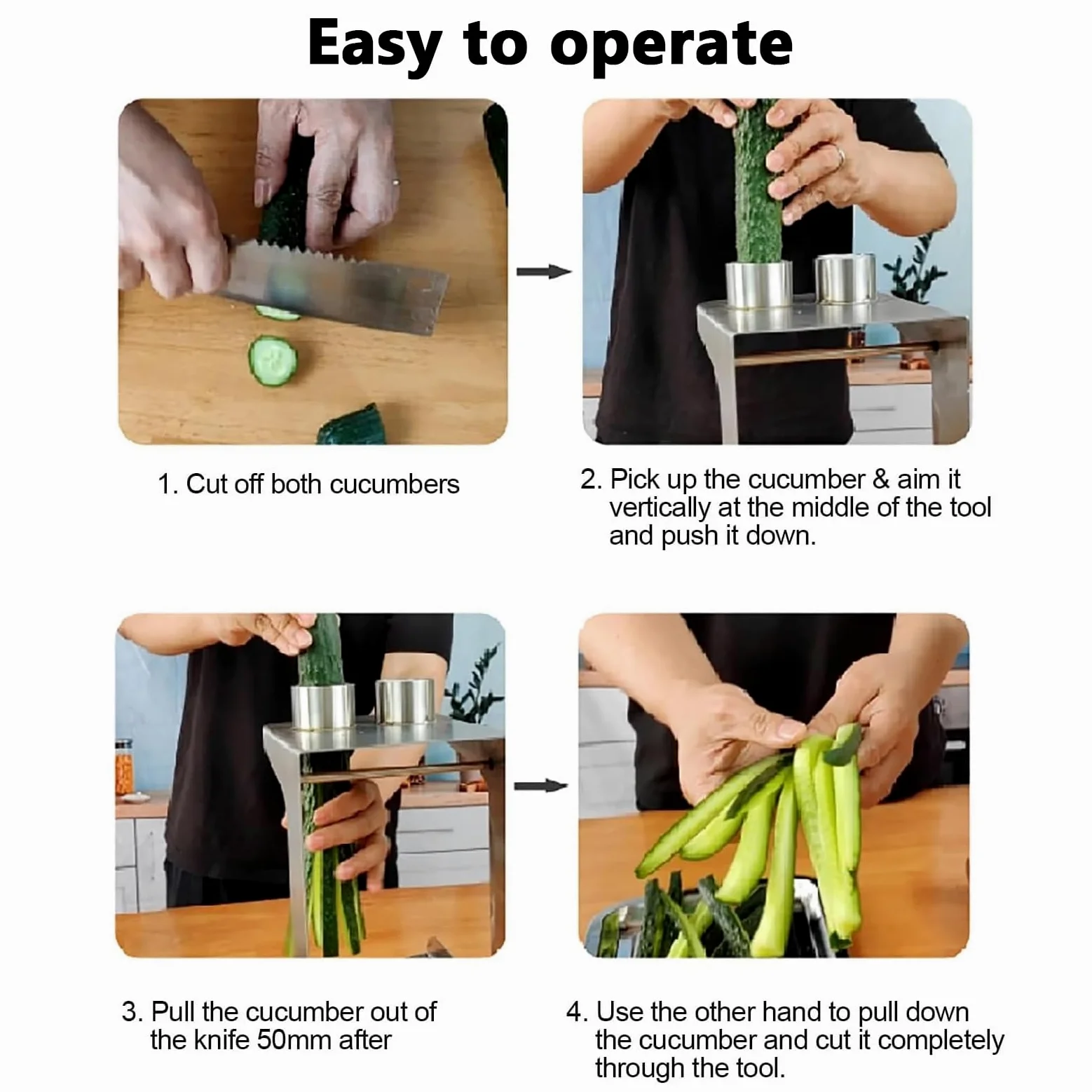 Easy to operate

1. Cut off both cucumbers

2. Pick up the cucumber & aim it vertically at the middle of the tool and push it down.

3. Pull the cucumber out of the knife 50mm after

4. Use the other hand to pull down the cucumber and cut it completely through the tool.