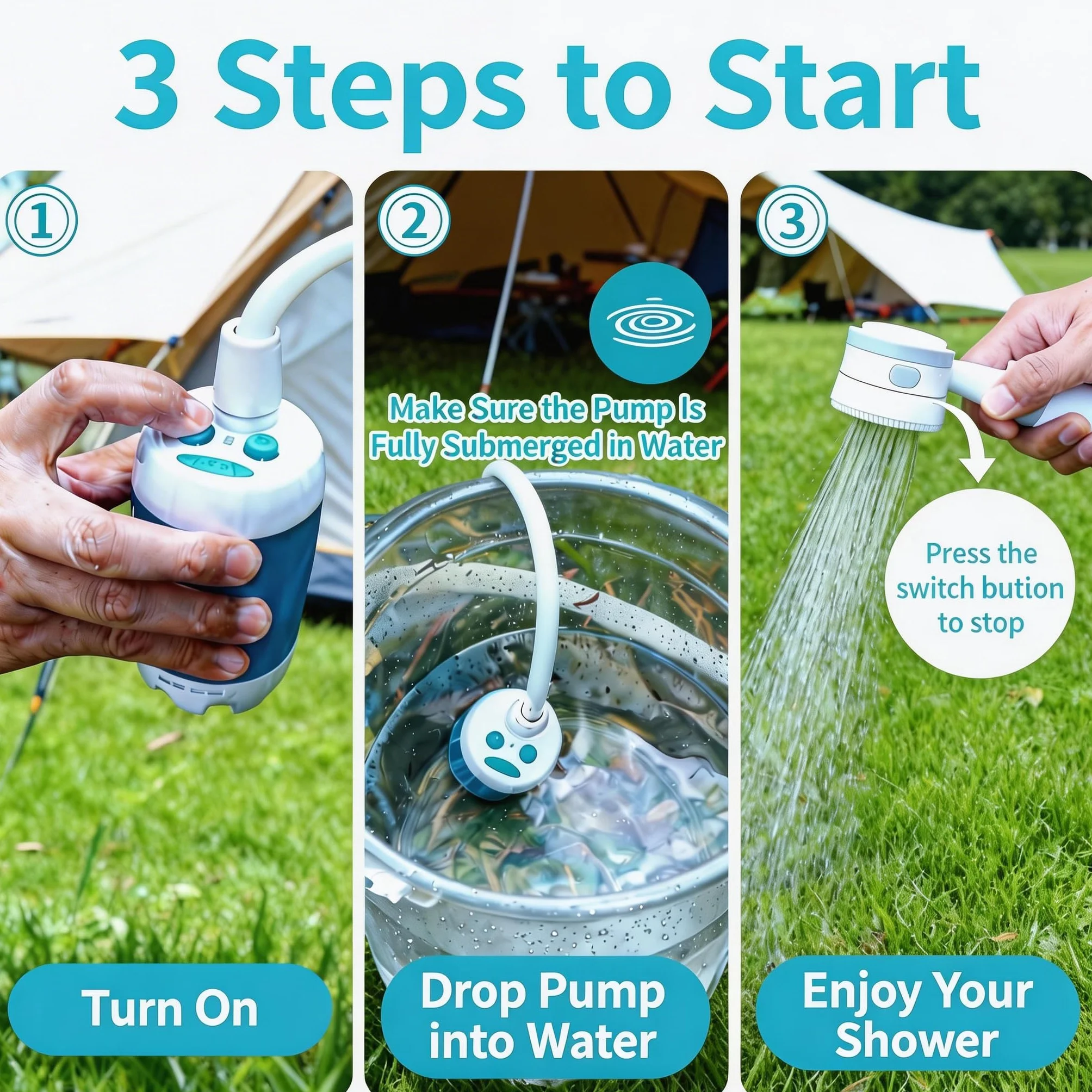 3 Steps to Start

①

Turn On

②

Make Sure the Pump Is Fully Submerged in Water

Drop Pump into Water

③

Press the switch bution to stop

Enjoy Your Shower