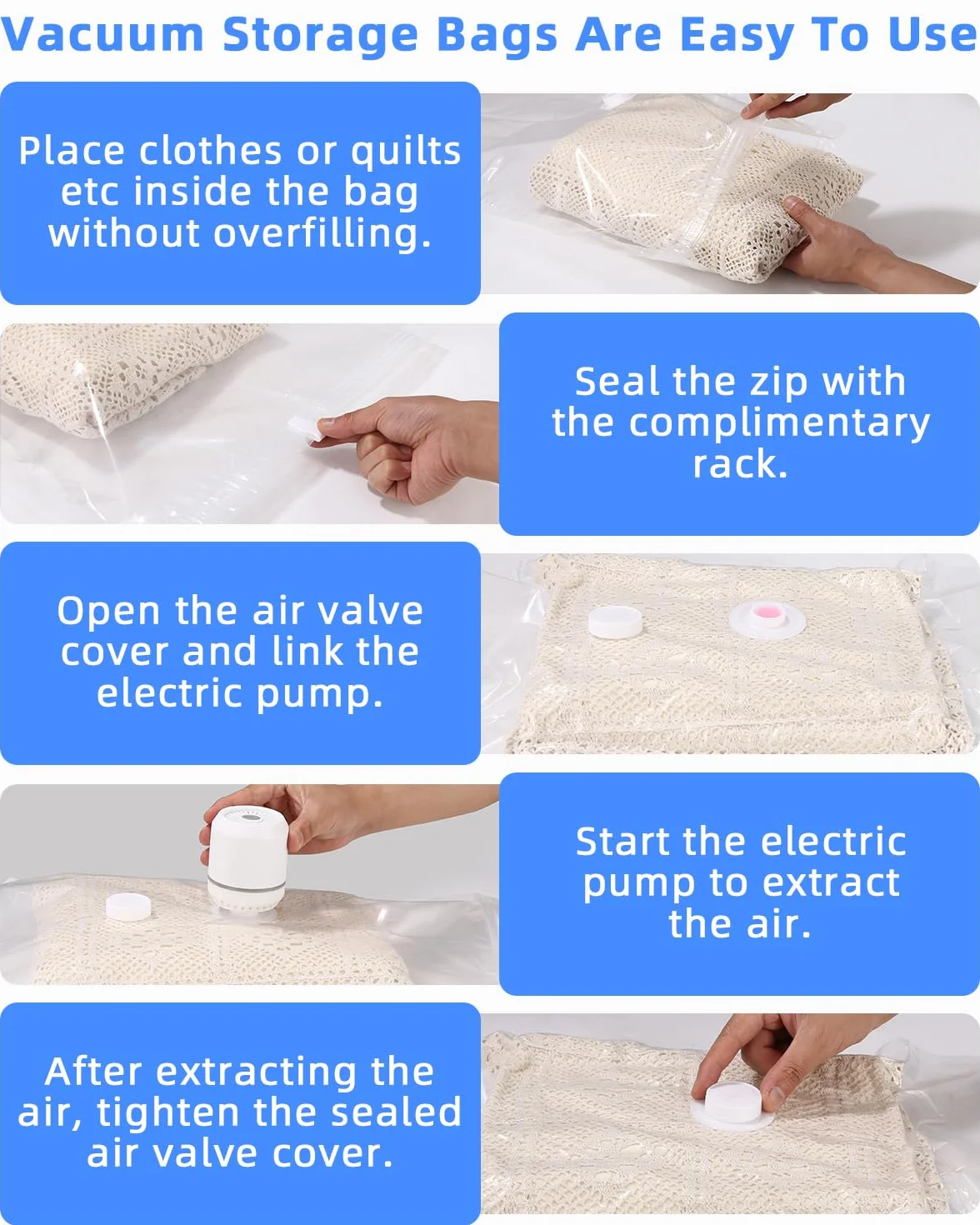 Vacuum Storage Bags Are Easy To Use

Place clothes or quilts etc inside the bag without overfilling.

Seal the zip with the complimentary rack.

Open the air valve cover and link the electric pump.

Start the electric pump to extract the air.

After extracting the air, tighten the sealed air valve cover.