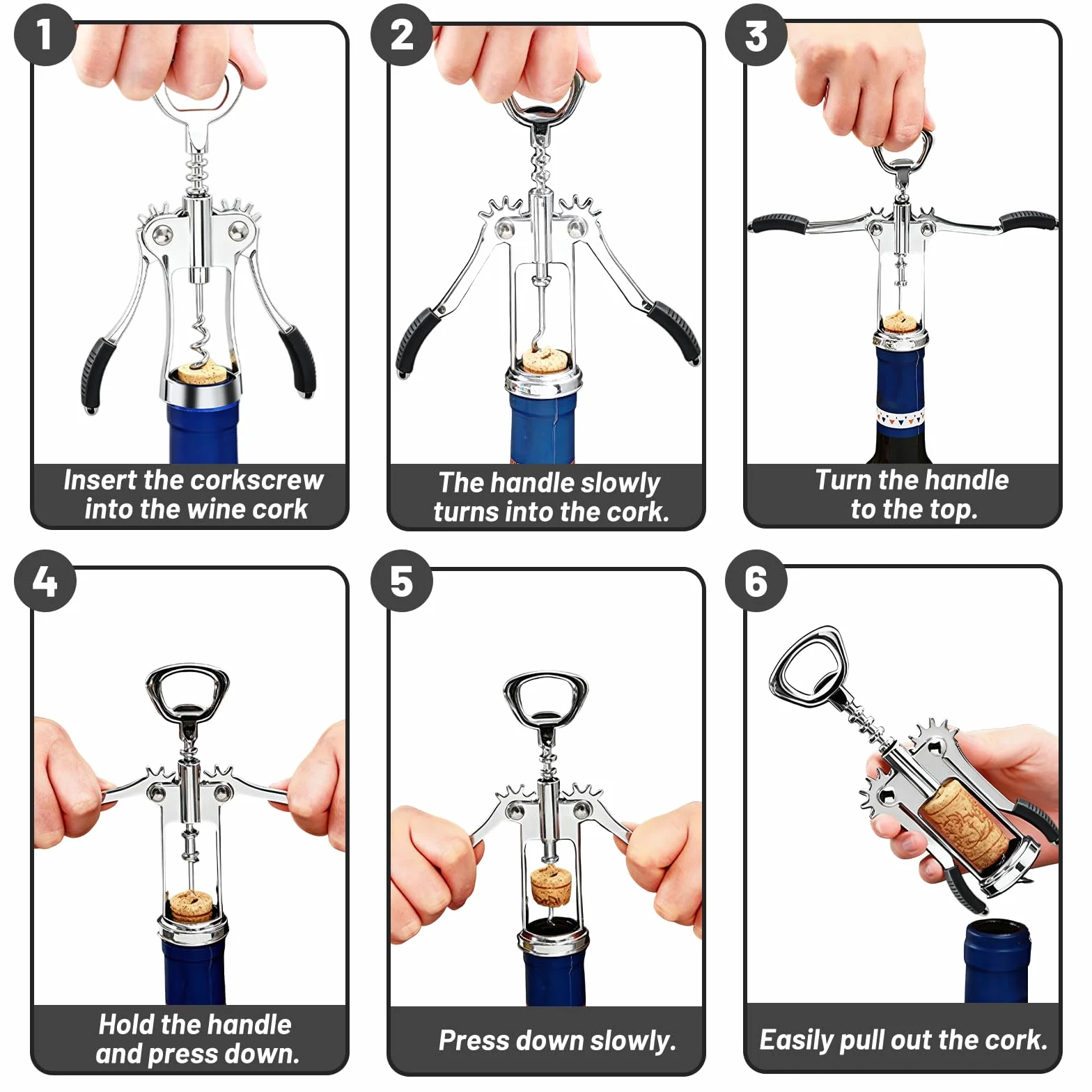 1
Insert the corkscrew into the wine cork

2
The handle slowly turns into the cork.

3
Turn the handle to the top.

4
Hold the handle and press down.

5
Press down slowly.

6
Easily pull out the cork.