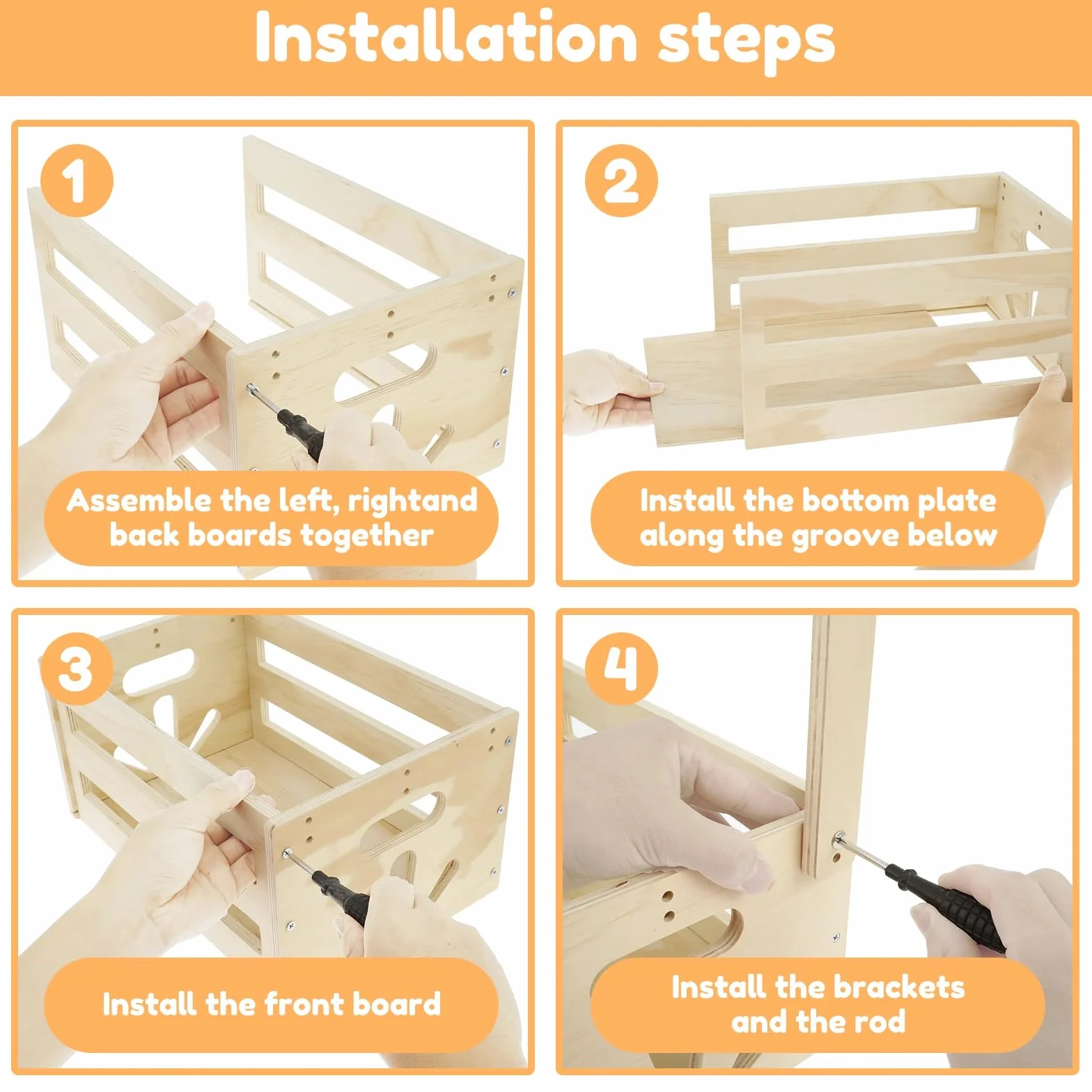 Installation steps

1

Assemble the left, rightand back boards together

2

Install the bottom plate along the groove below

3

Install the front board

4

Install the brackets and the rod