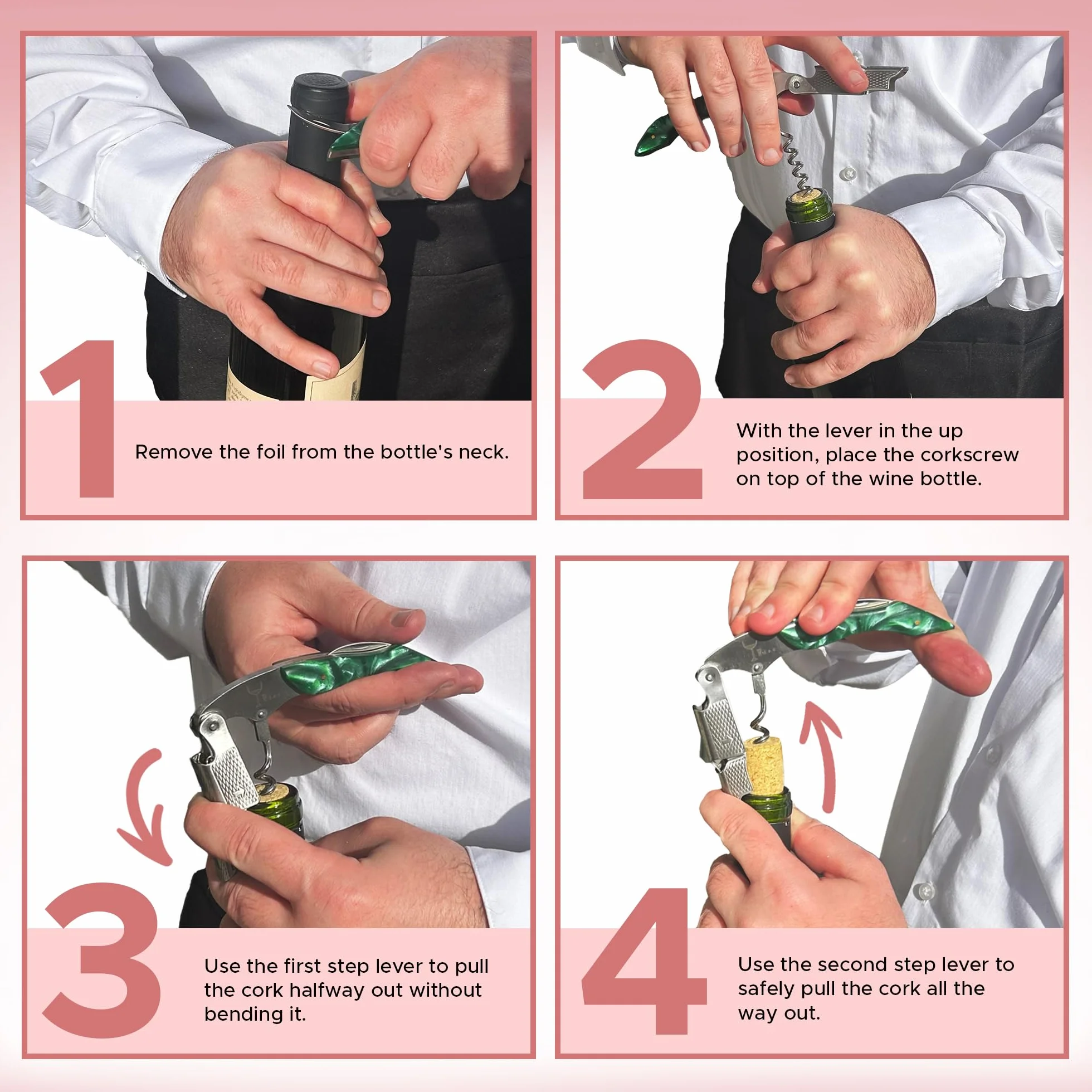 1

Remove the foil from the bottle's neck.

2

With the lever in the up position, place the corkscrew on top of the wine bottle.

3

Use the first step lever to pull the cork halfway out without bending it.

4

Use the second step lever to safely pull the cork all the way out.