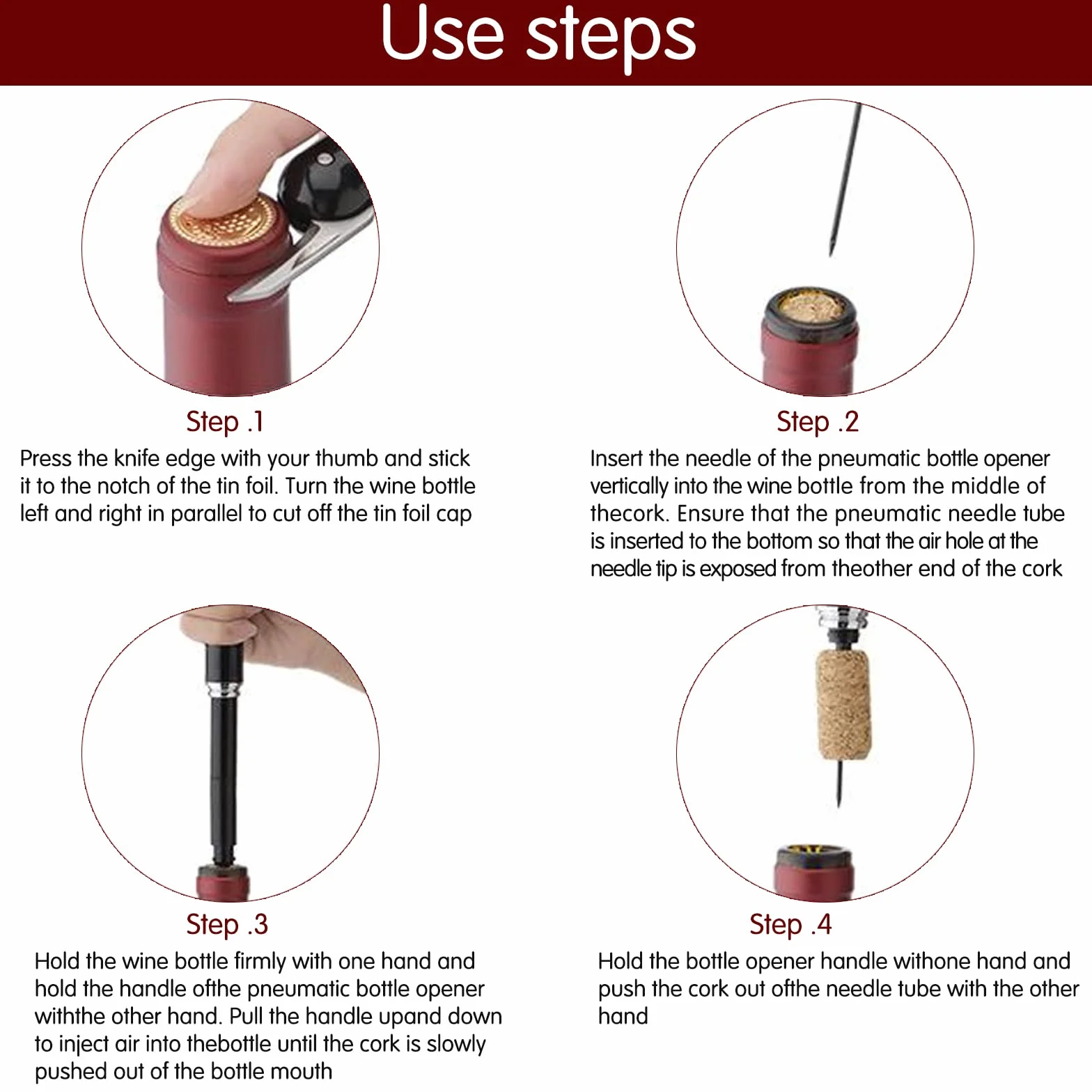 Use steps

Step .1
Press the knife edge with your thumb and stick it to the notch of the tin foil. Turn the wine bottle left and right in parallel to cut off the tin foil cap

Step .2
Insert the needle of the pneumatic bottle opener vertically into the wine bottle from the middle of thecork. Ensure that the pneumatic needle tube is inserted to the bottom so that the air hole at the needle tip is exposed from theother end of the cork

Step .3
Hold the wine bottle firmly with one hand and hold the handle ofthe pneumatic bottle opener withthe other hand. Pull the handle upand down to inject air into thebottle until the cork is slowly pushed out of the bottle mouth

Step .4
Hold the bottle opener handle withone hand and push the cork out ofthe needle tube with the other hand