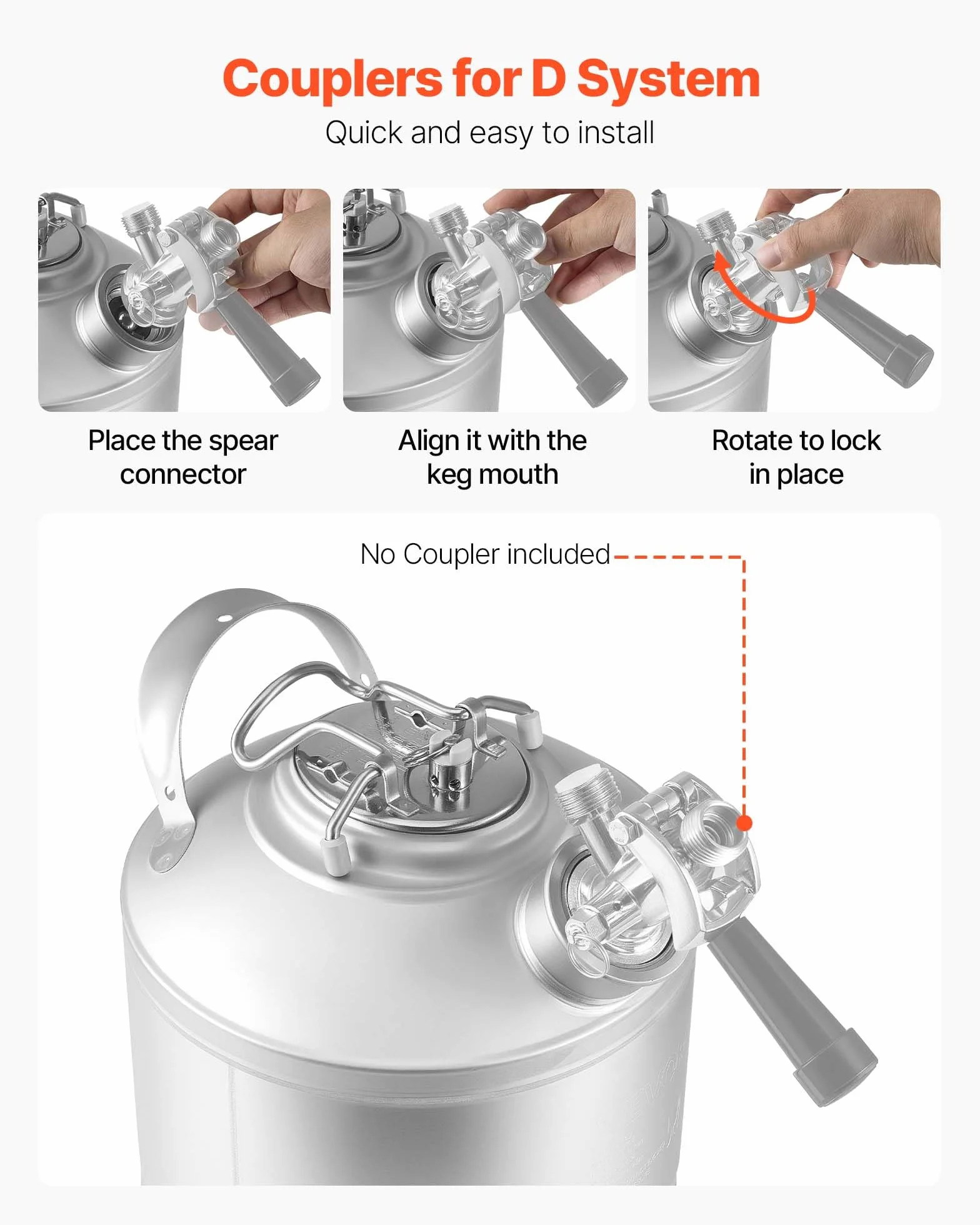 Couplers for D System
Quick and easy to install

Place the spear connector

Align it with the keg mouth

Rotate to lock in place

No Coupler included