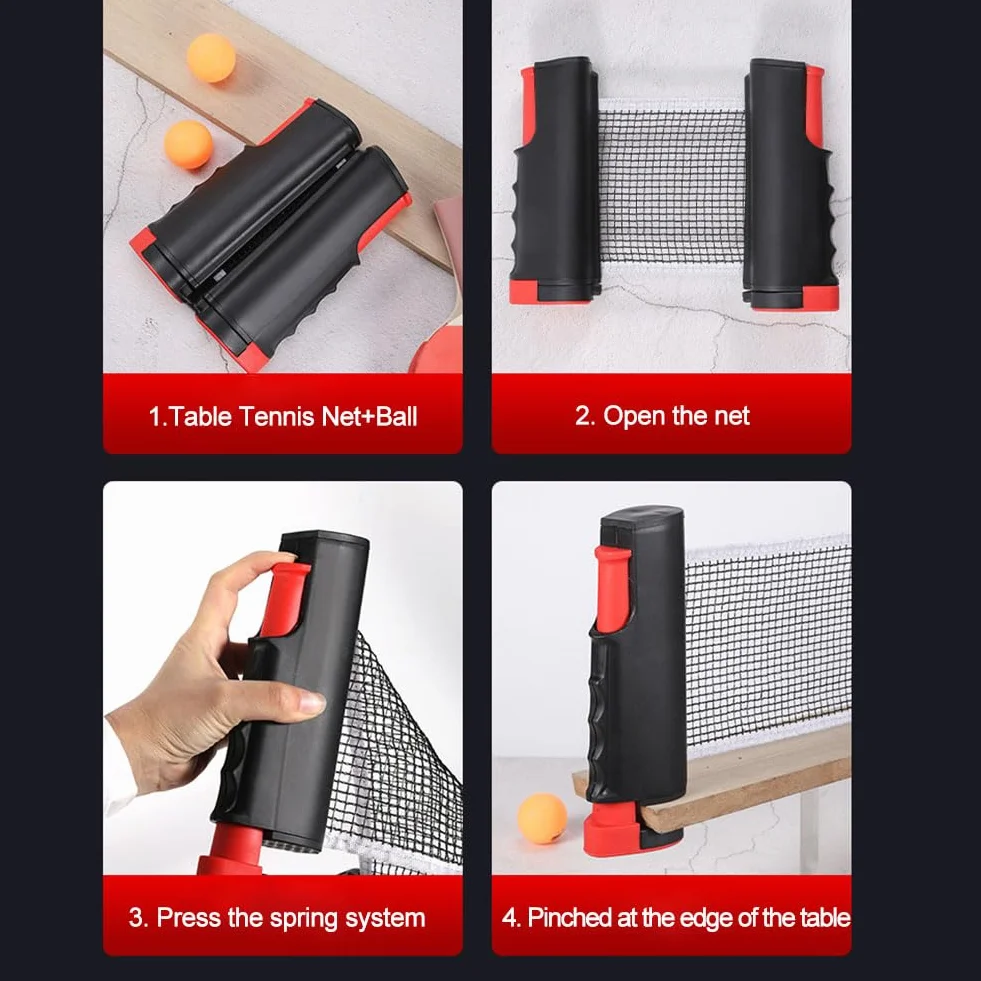 1.Table Tennis Net+Ball

2. Open the net

3. Press the spring system

4. Pinched at the edge of the table