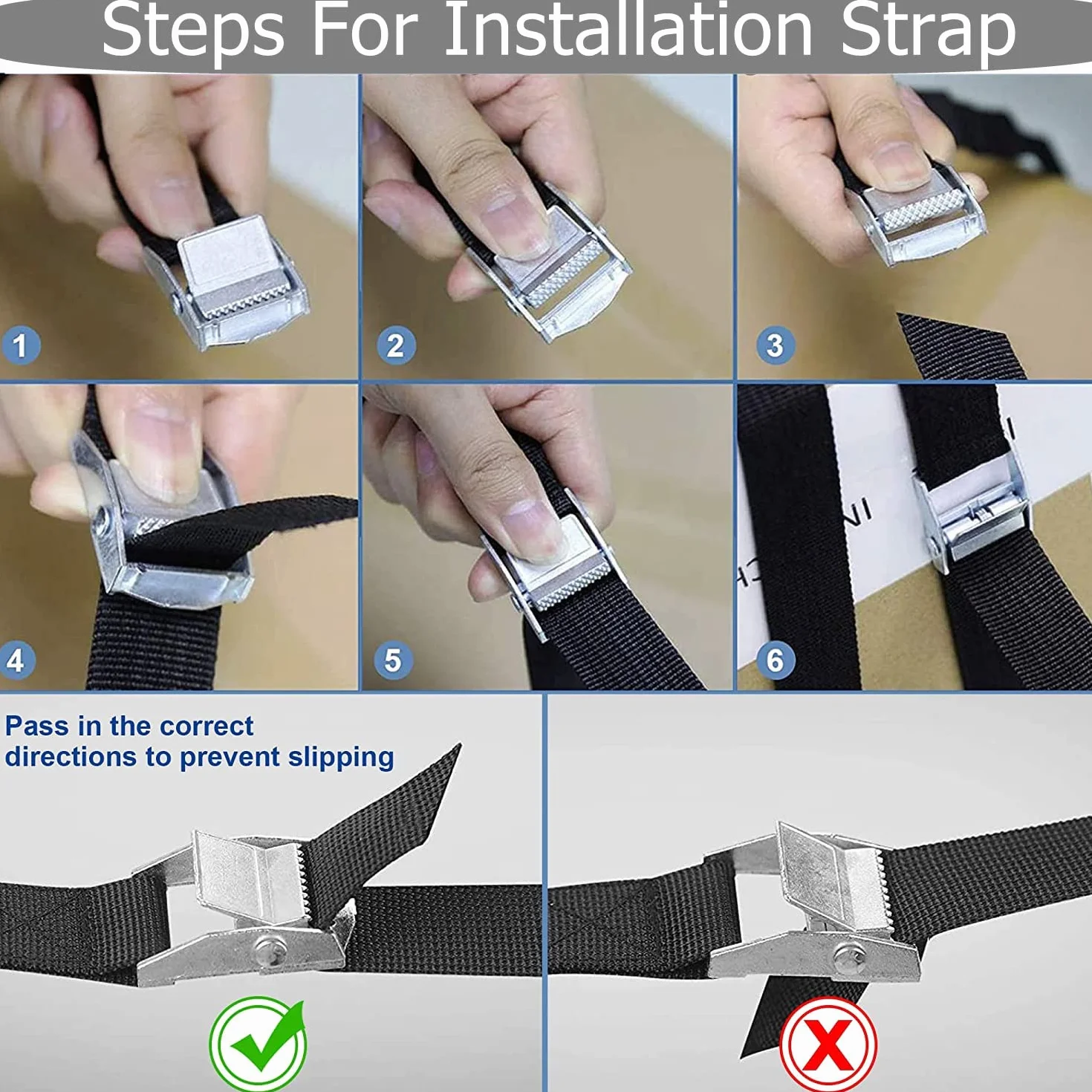 Steps For Installation Strap

1

2

3

4

5

6

Pass in the correct directions to prevent slipping