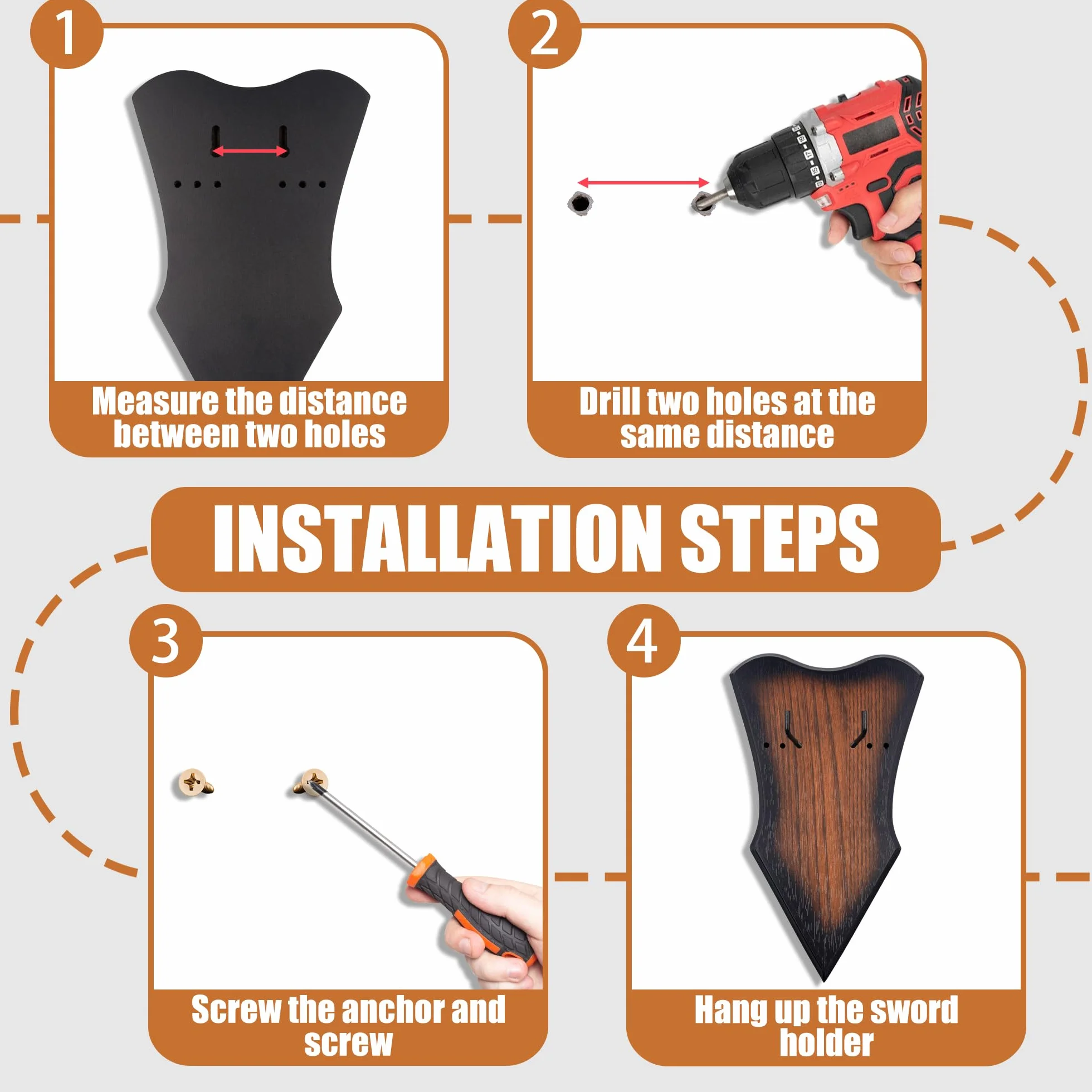 1

Measure the distance between two holes

2

Drill two holes at the same distance

INSTALLATION STEPS

3

Screw the anchor and screw

4

Hang up the sword holder