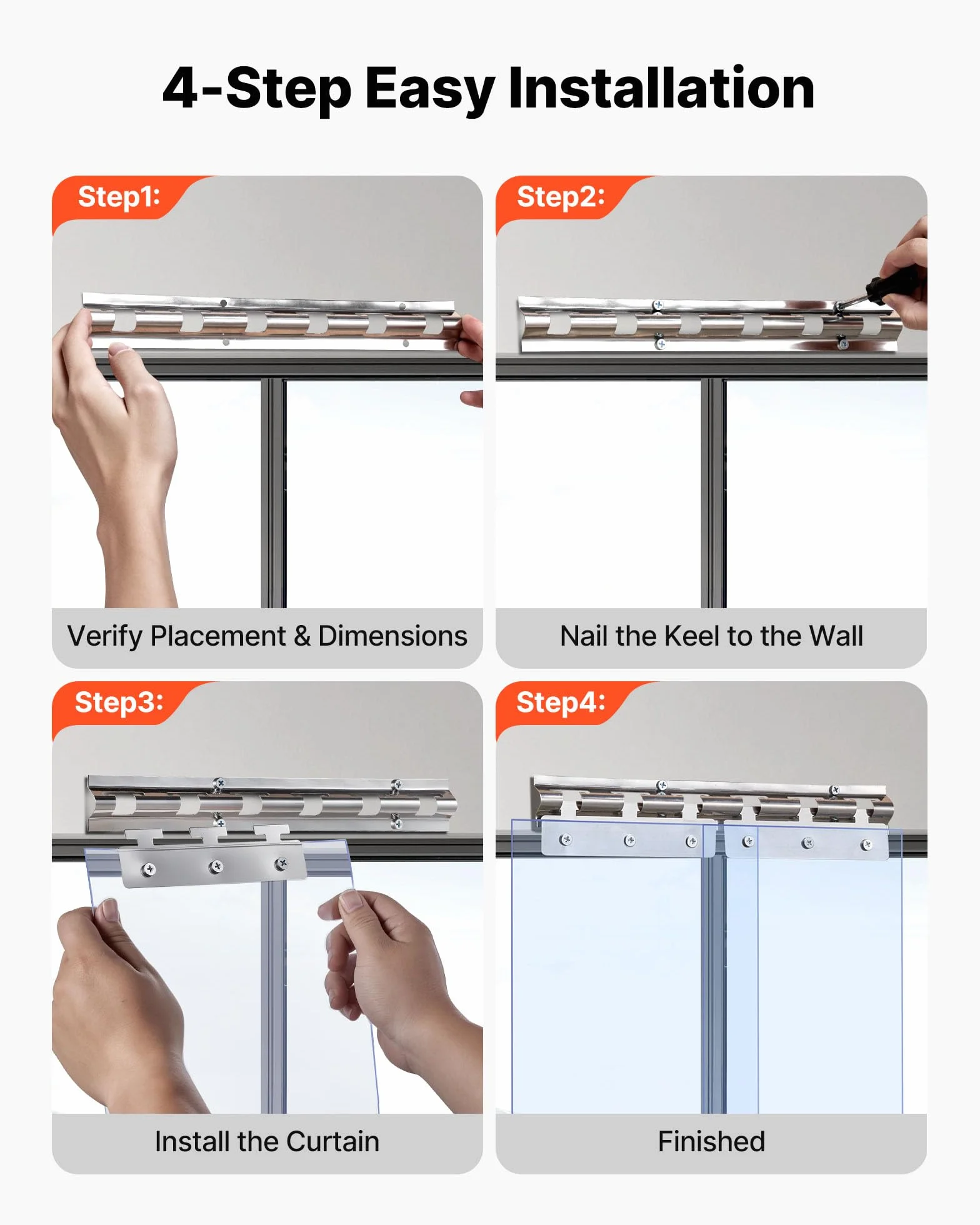 4-Step Easy Installation

Step1:

Verify Placement & Dimensions

Step2:

Nail the Keel to the Wall

Step3:

Install the Curtain

Step4:

Finished