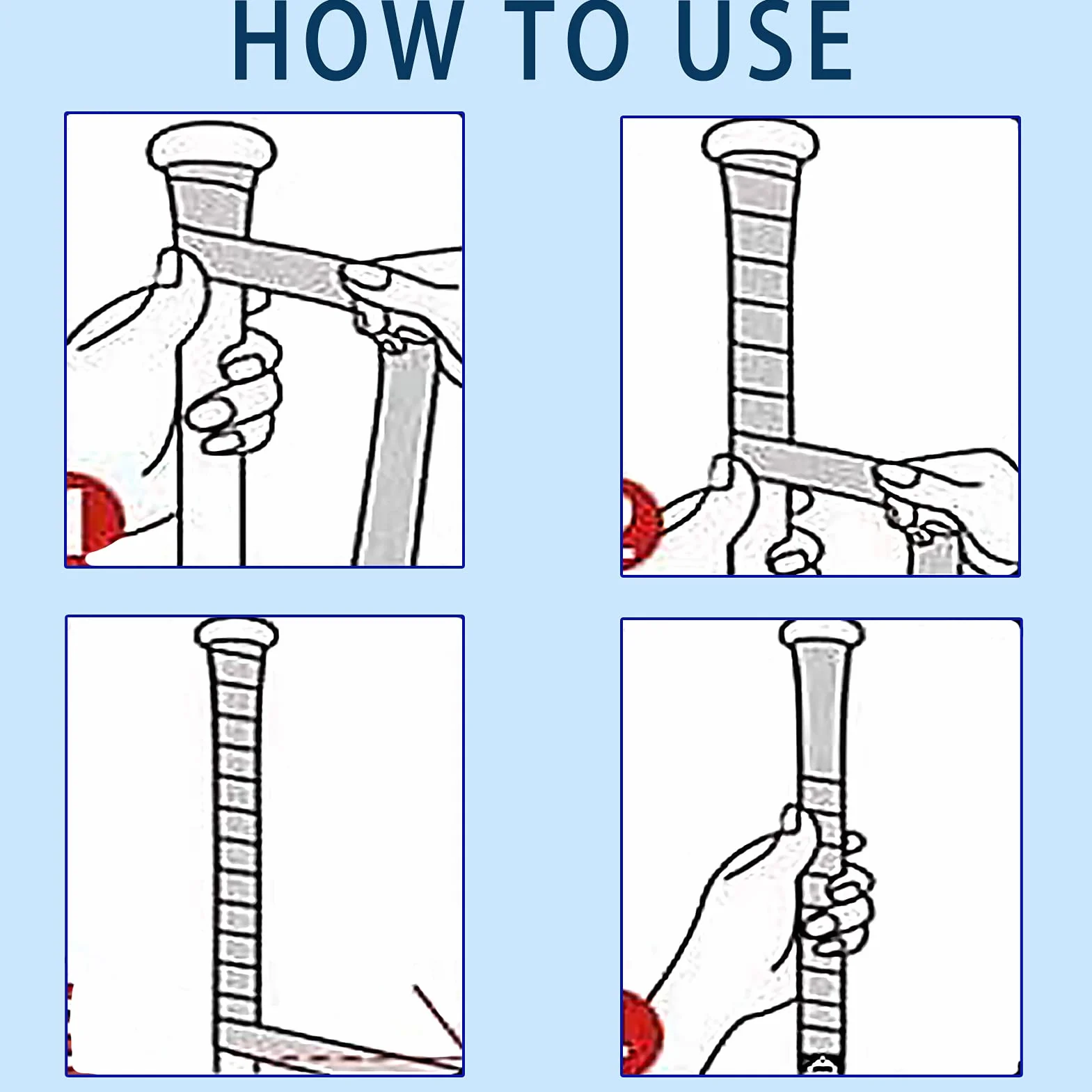 HOW TO USE